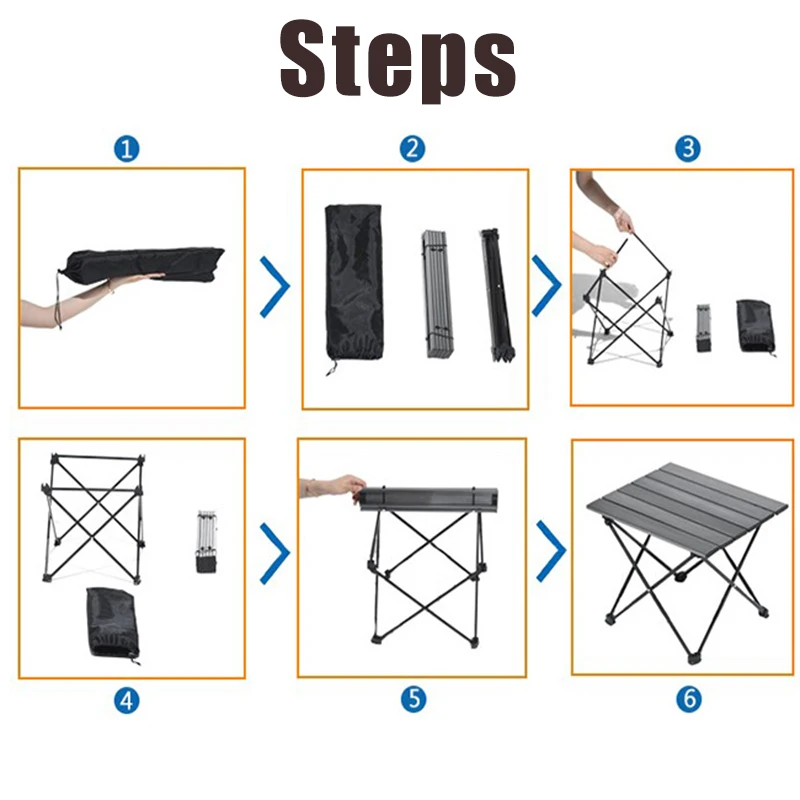 Steps

1

2

3

4

5

6