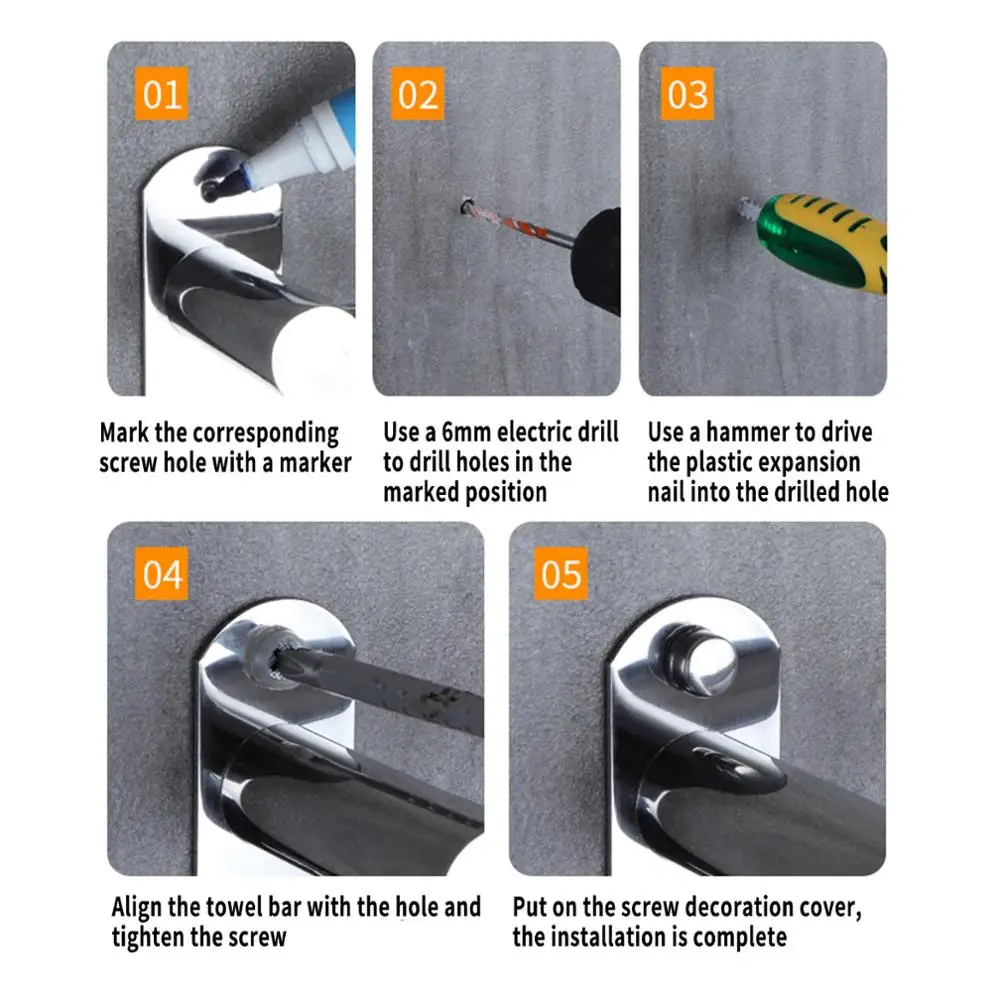 01

Mark the corresponding screw hole with a marker

02

Use a 6mm electric drill to drill holes in the marked position

03

Use a hammer to drive the plastic expansion nail into the drilled hole

04

Align the towel bar with the hole and tighten the screw

05

Put on the screw decoration cover, the installation is complete