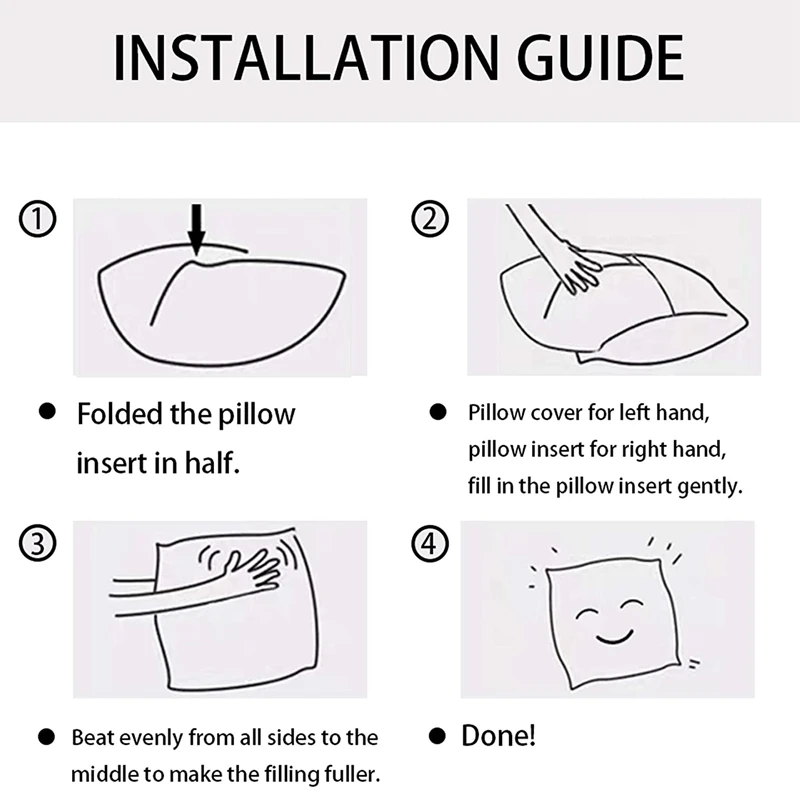 INSTALLATION GUIDE

①

● Folded the pillow insert in half.

②

● Pillow cover for left hand, pillow insert for right hand, fill in the pillow insert gently.

③

● Beat evenly from all sides to the middle to make the filling fuller.

④

● Done!