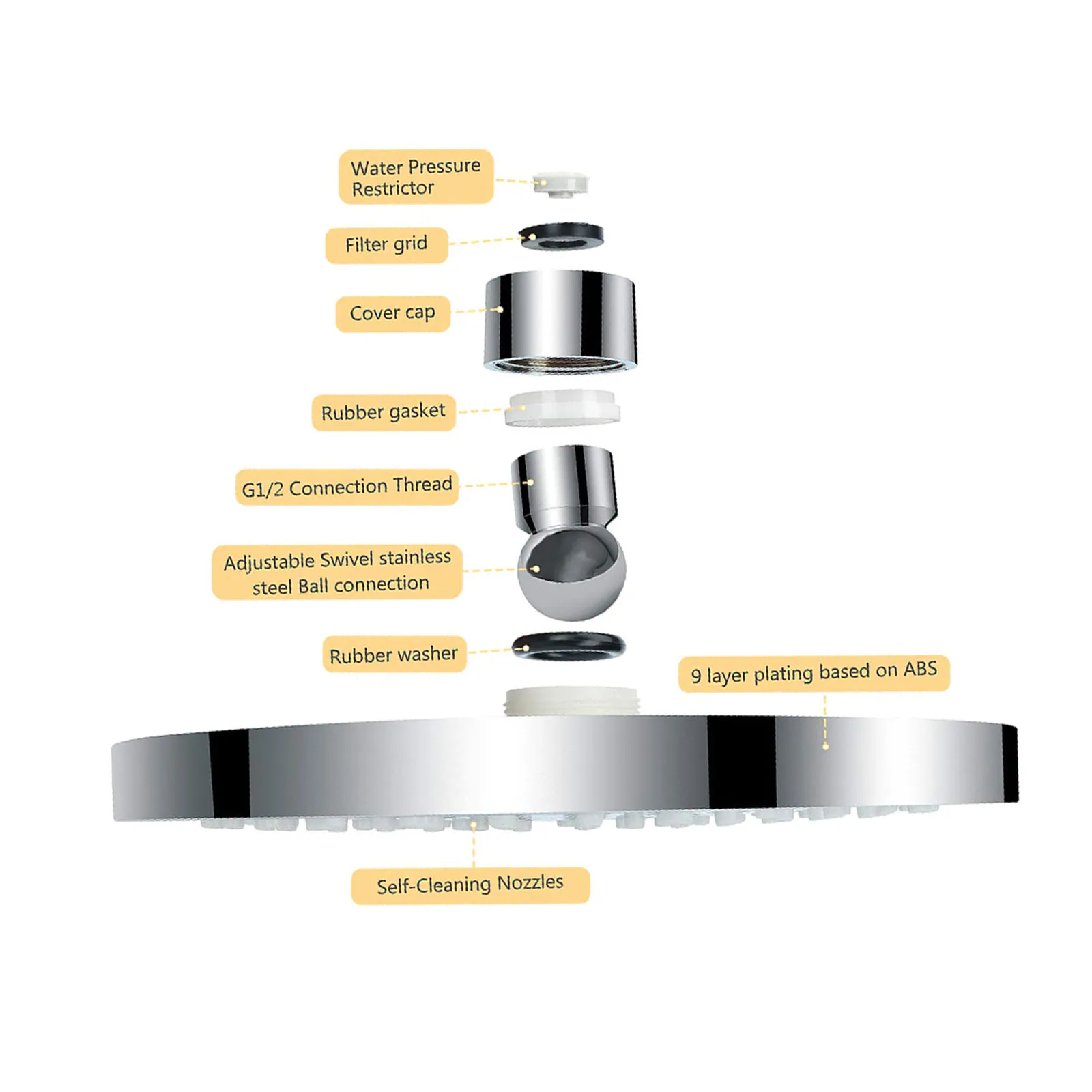 Water Pressure Restrictor

Filter grid

Cover cap

Rubber gasket

G1/2 Connection Thread

Adjustable Swivel stainless steel Ball connection

Rubber washer

9 layer plating based on ABS

Self-Cleaning Nozzles