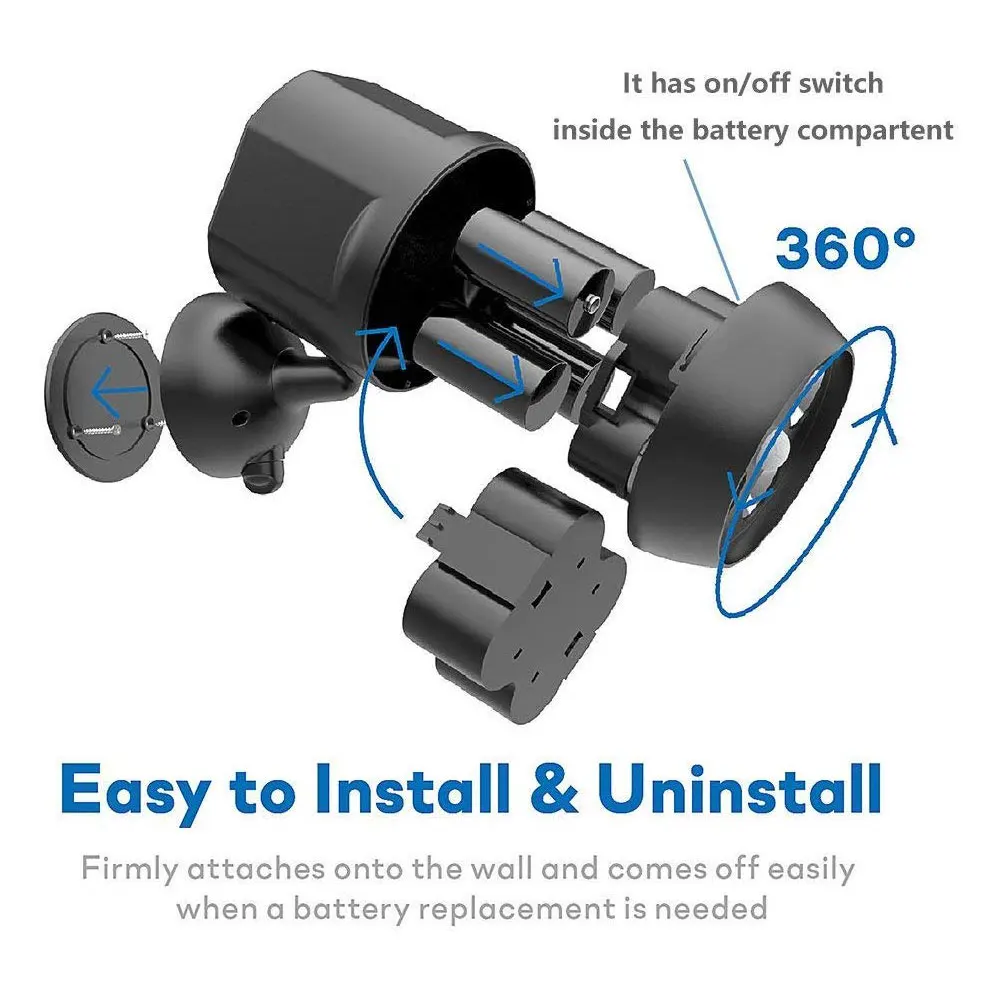 It has on/off switch
inside the battery compartent

360°

Easy to Install & Uninstall

Firmly attaches onto the wall and comes off easily when a battery replacement is needed