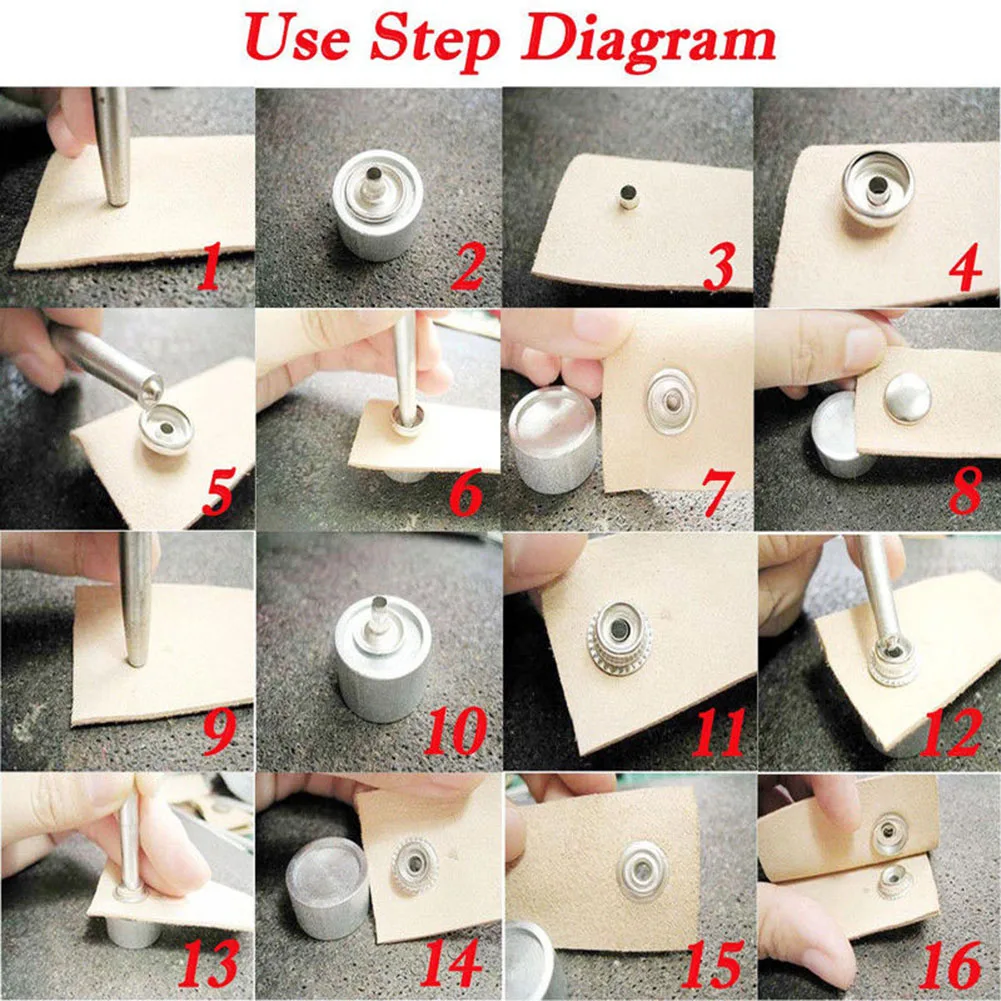 Use Step Diagram

1

2

3

4

5

6

7

8

9

10

11

12

13

14

15

16