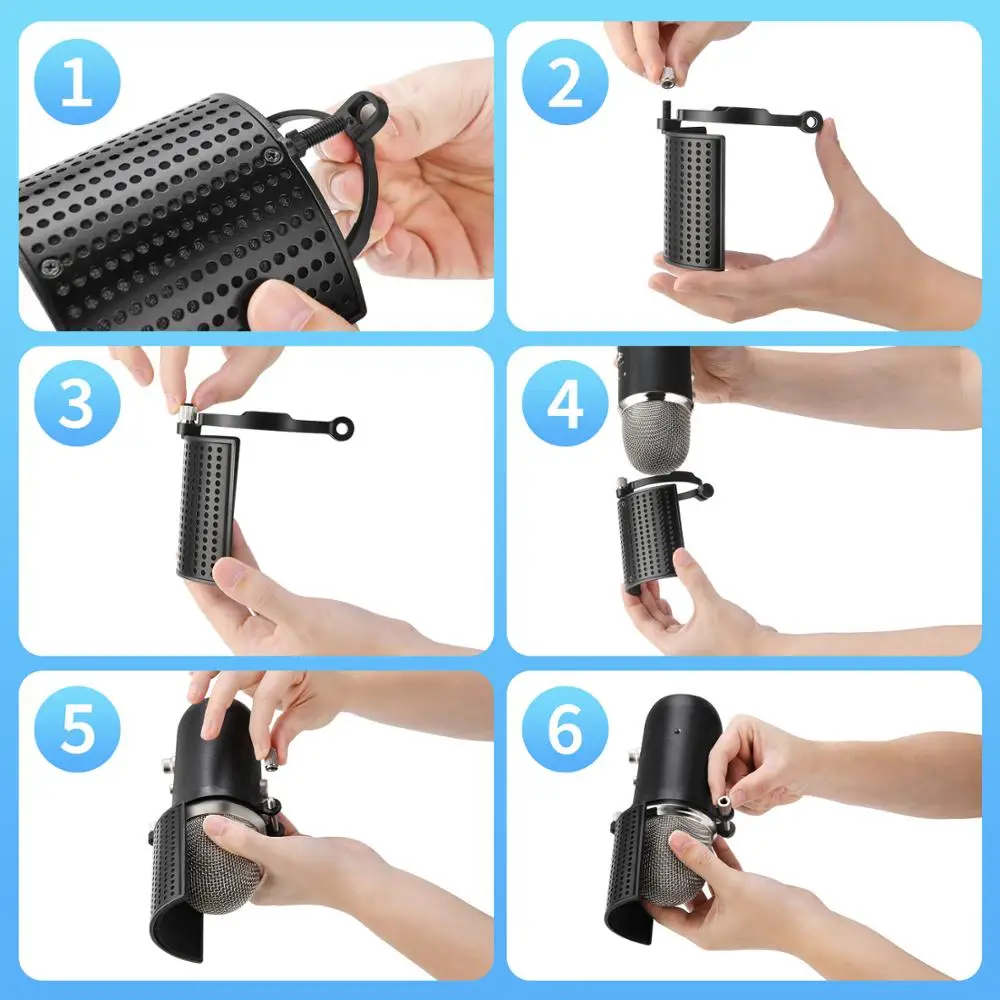 1

2

3

4

5

6