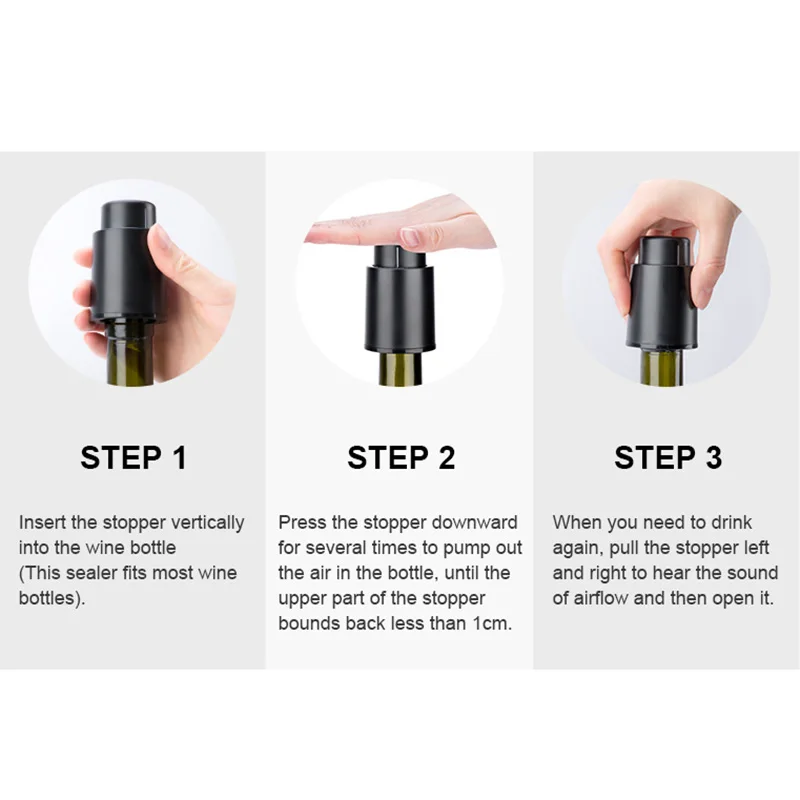 STEP 1

Insert the stopper vertically into the wine bottle (This sealer fits most wine bottles).

STEP 2

Press the stopper downward for several times to pump out the air in the bottle, until the upper part of the stopper bounds back less than 1cm.

STEP 3

When you need to drink again, pull the stopper left and right to hear the sound of airflow and then open it.