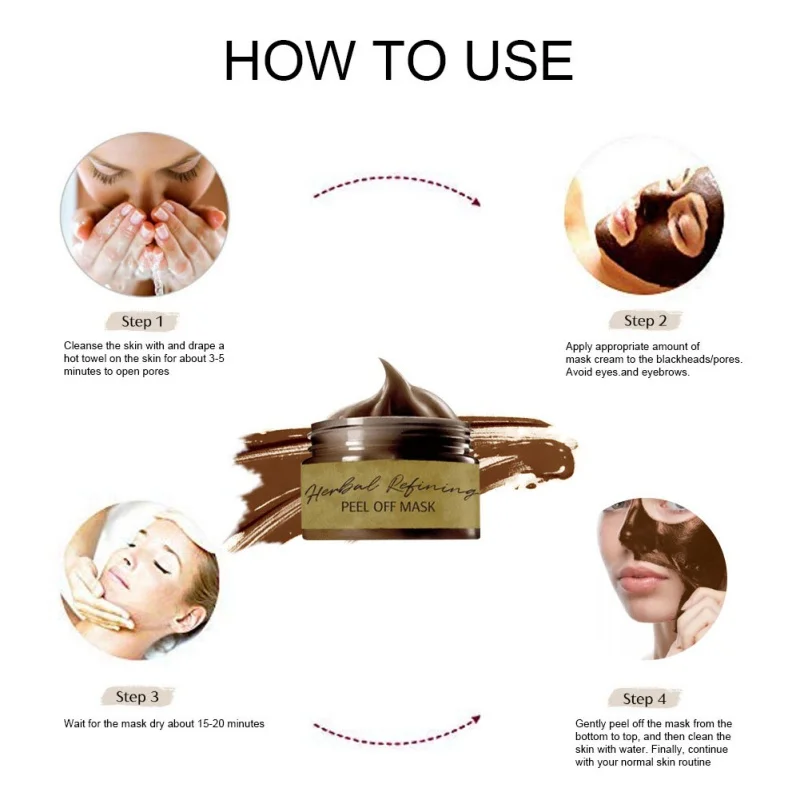 HOW TO USE

Step 1

Cleanse the skin with and drape a hot towel on the skin for about 3-5 minutes to open pores

Step 2

Apply appropriate amount of mask cream to the blackheads/pores. Avoid eyes.and eyebrows.

Herbal Refining
PEEL OFF MASK

Step 3

Wait for the mask dry about 15-20 minutes

Step 4

Gently peel off the mask from the bottom to top, and then clean the skin with water. Finally, continue with your normal skin routine