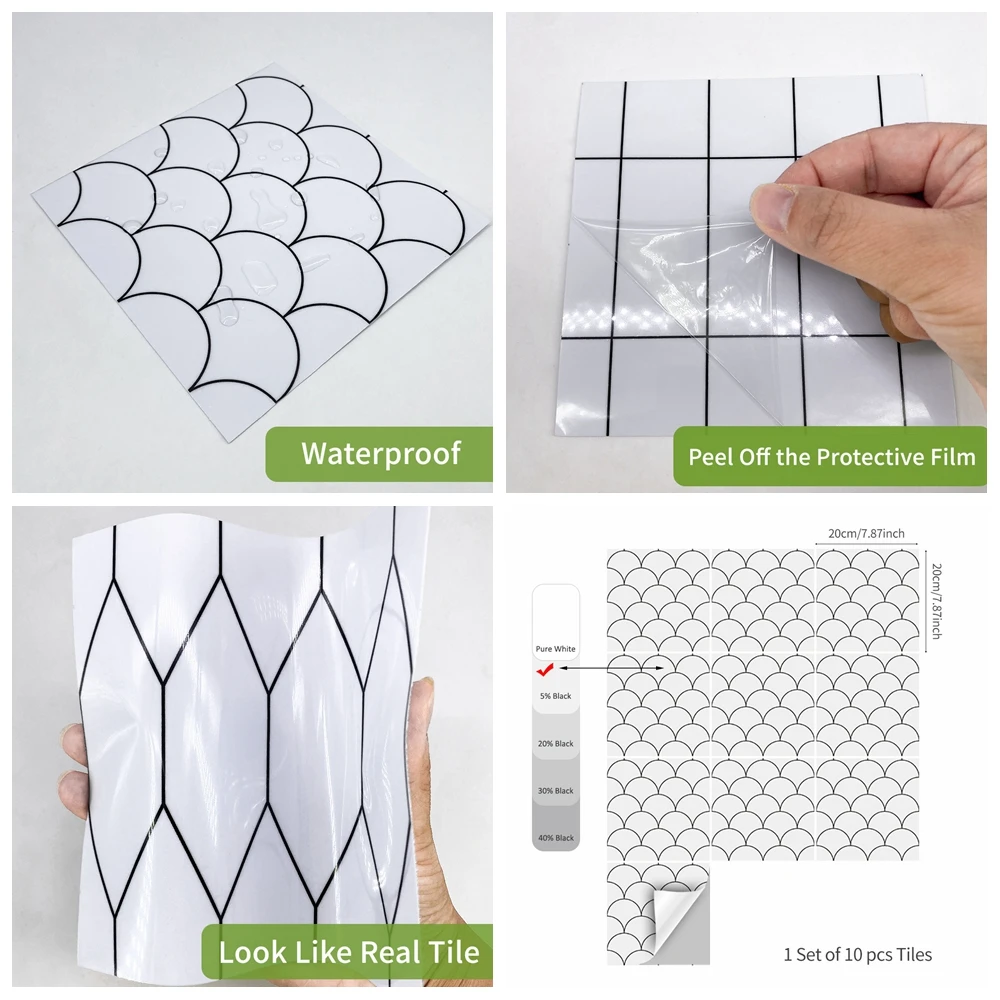 Waterproof

Peel Off the Protective Film

Look Like Real Tile

20cm/7.87inch

20cm/7.87inch

Pure White

5% Black

20% Black

30% Black

40% Black

1 Set of 10 pcs Tiles