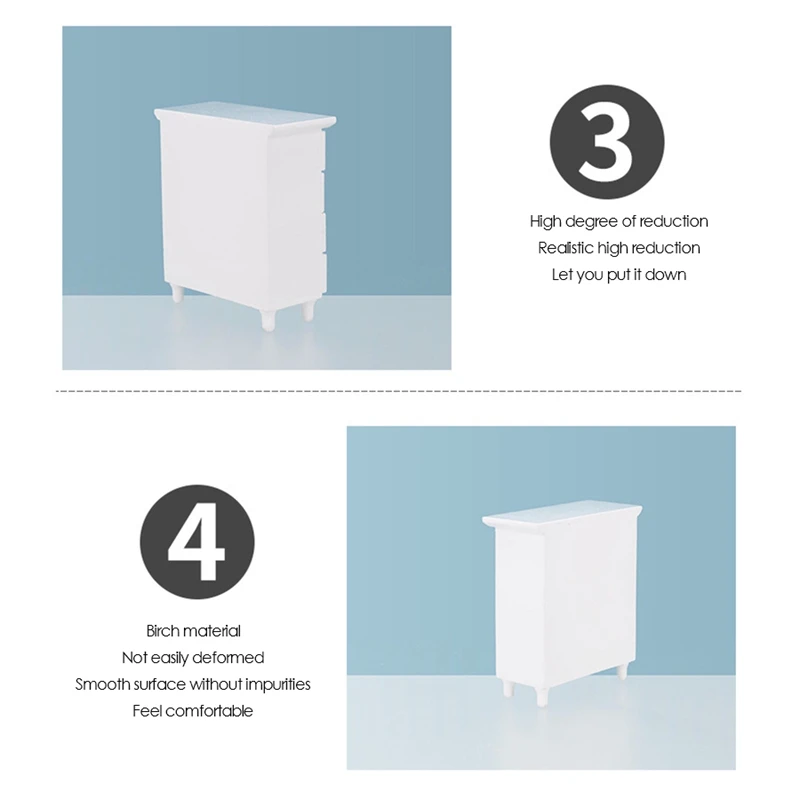 3

High degree of reduction
Realistic high reduction
Let you put it down

4

Birch material
Not easily deformed
Smooth surface without impurities
Feel comfortable