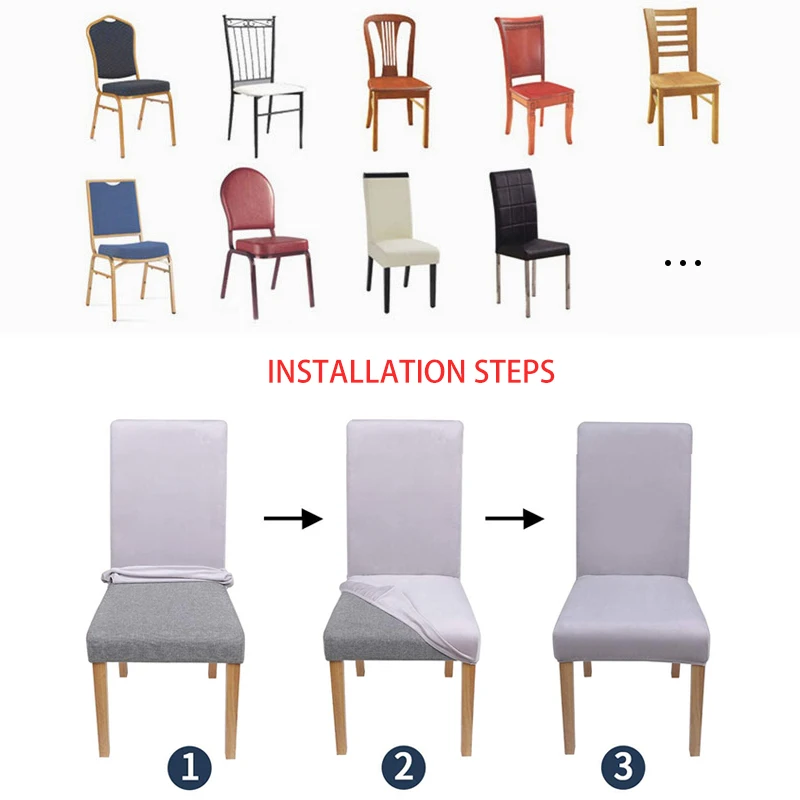 ...

INSTALLATION STEPS

1

2

3