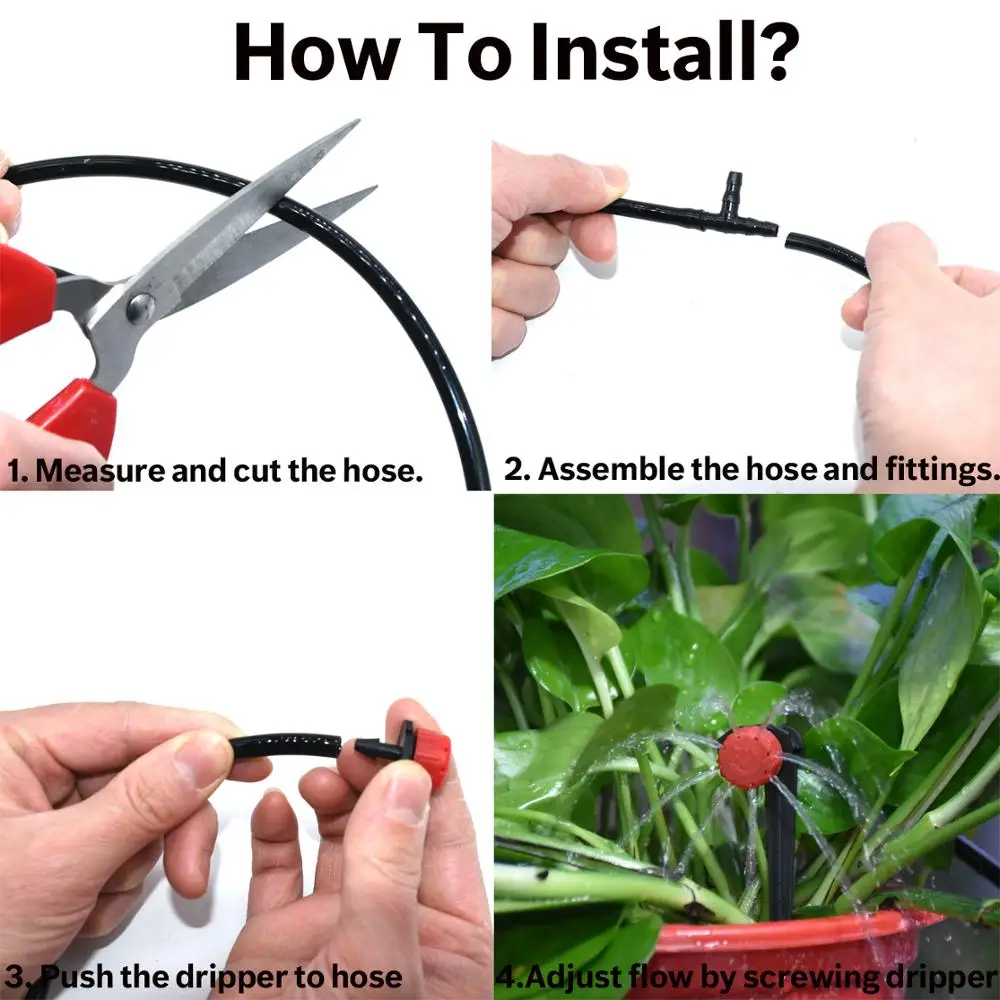 How To Install?

1. Measure and cut the hose.

2. Assemble the hose and fittings.

3. Push the dripper to hose

4.Adjust flow by screwing dripper