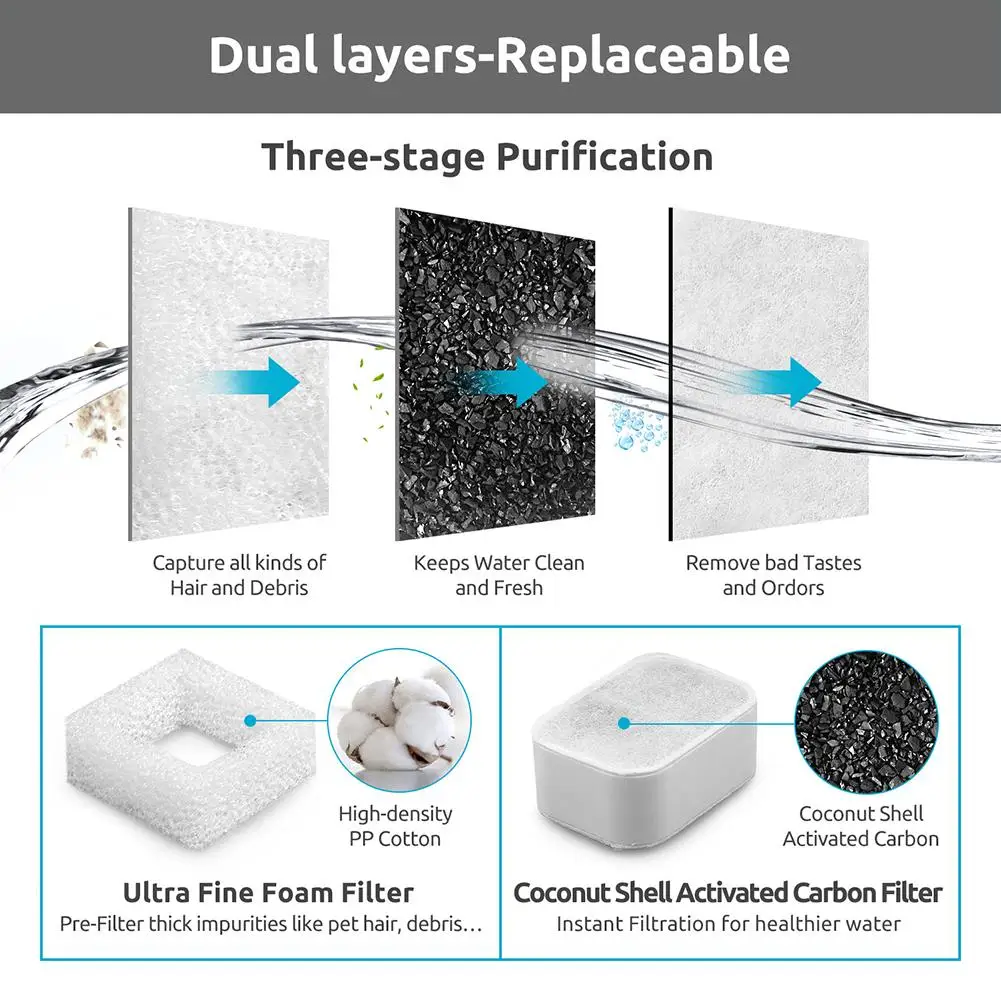 Dual layers-Replaceable

Three-stage Purification

Capture all kinds of Hair and Debris

Keeps Water Clean and Fresh

Remove bad Tastes and Ordors

High-density PP Cotton

Ultra Fine Foam Filter

Pre-Filter thick impurities like pet hair, debris...

Coconut Shell Activated Carbon

Coconut Shell Activated Carbon Filter

Instant Filtration for healthier water