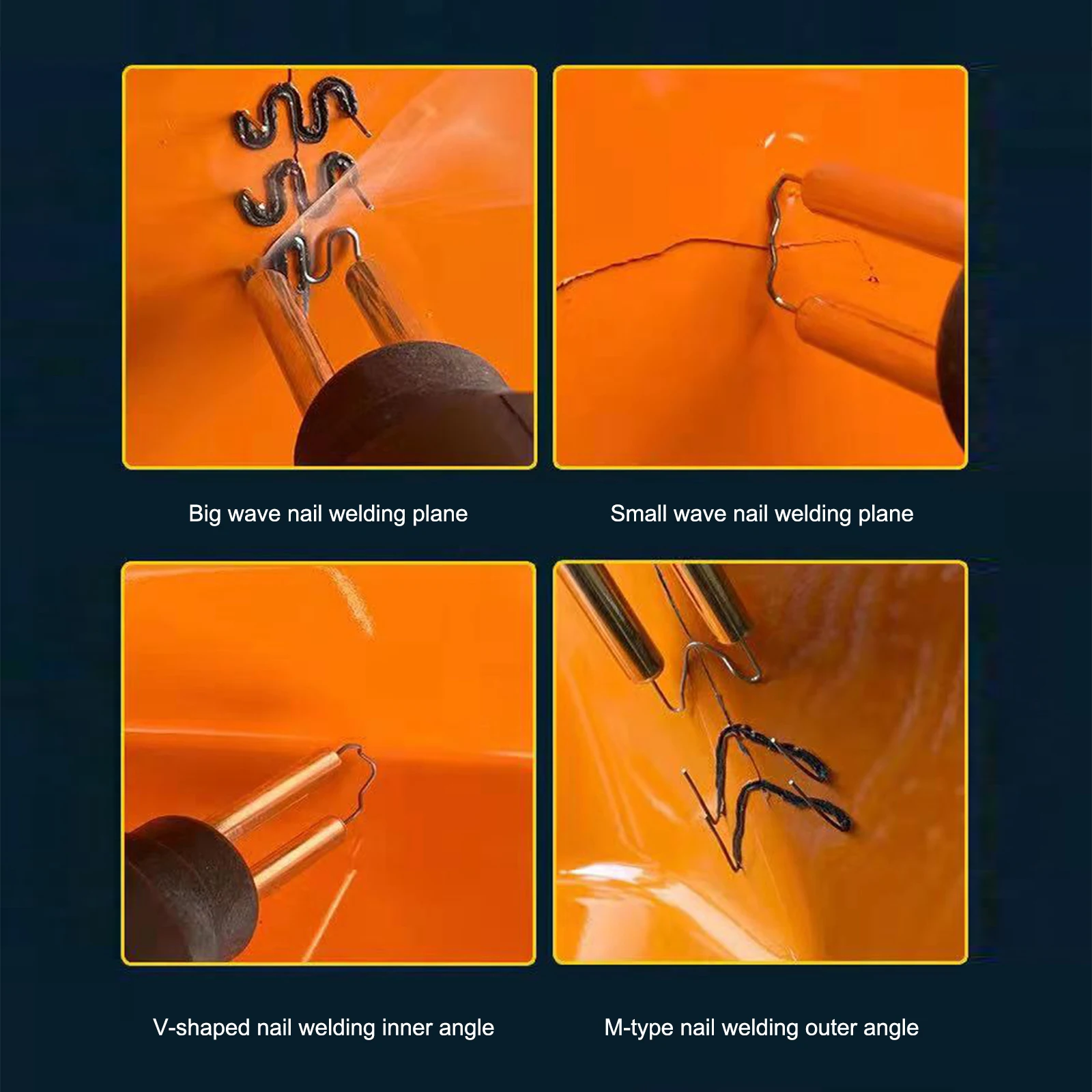 Big wave nail welding plane

Small wave nail welding plane

V-shaped nail welding inner angle

M-type nail welding outer angle