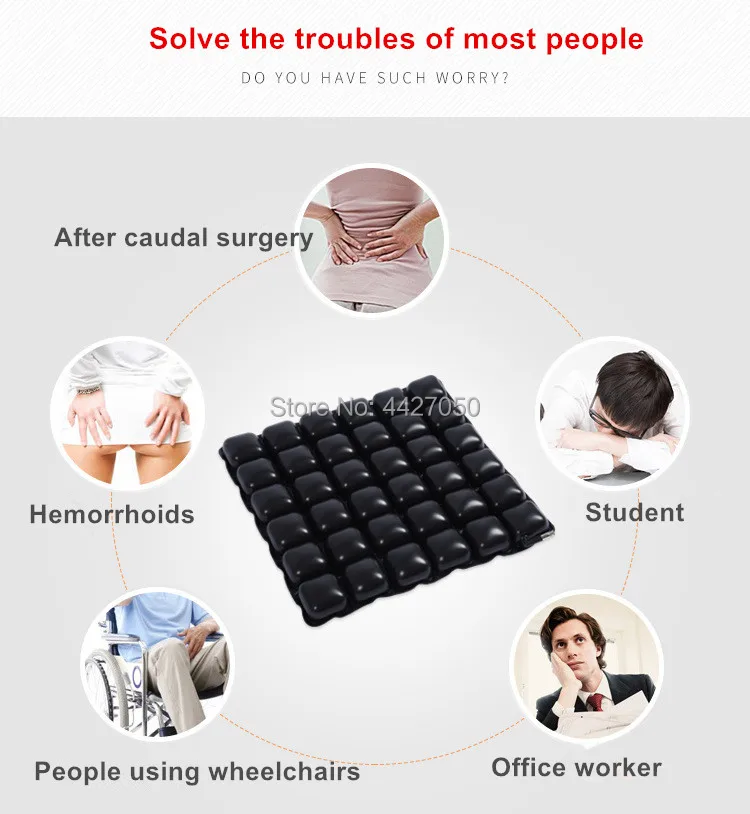 Solve the troubles of most people

DO YOU HAVE SUCH WORRY?

After caudal surgery

Store No: 4427050

Hemorrhoids

Student

People using wheelchairs

Office worker