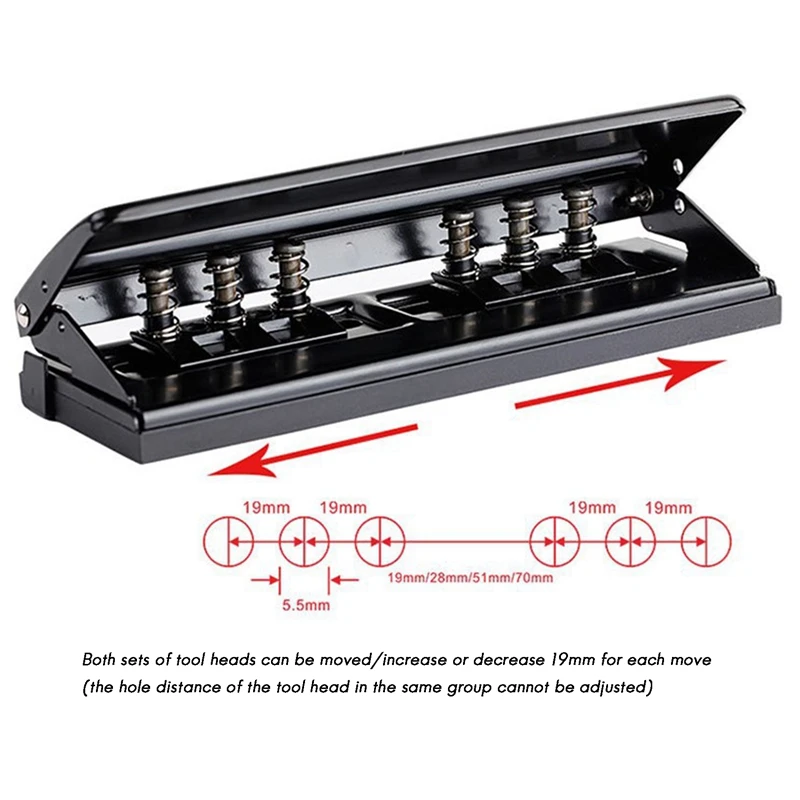 19mm 19mm 19mm 19mm

19mm/28mm/51mm/70mm

5.5mm

Both sets of tool heads can be moved/increase or decrease 19mm for each move (the hole distance of the tool head in the same group cannot be adjusted)