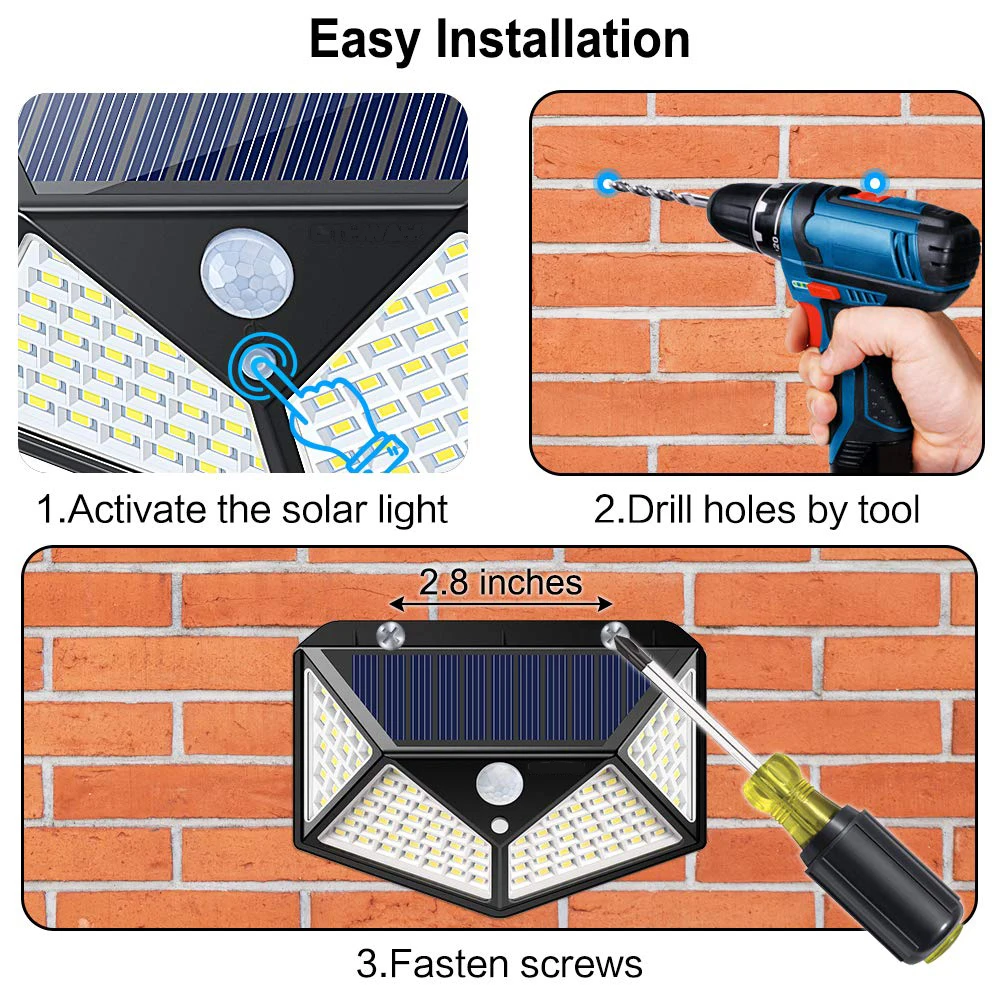 Easy Installation

1.Activate the solar light

2.Drill holes by tool

2.8 inches

3.Fasten screws