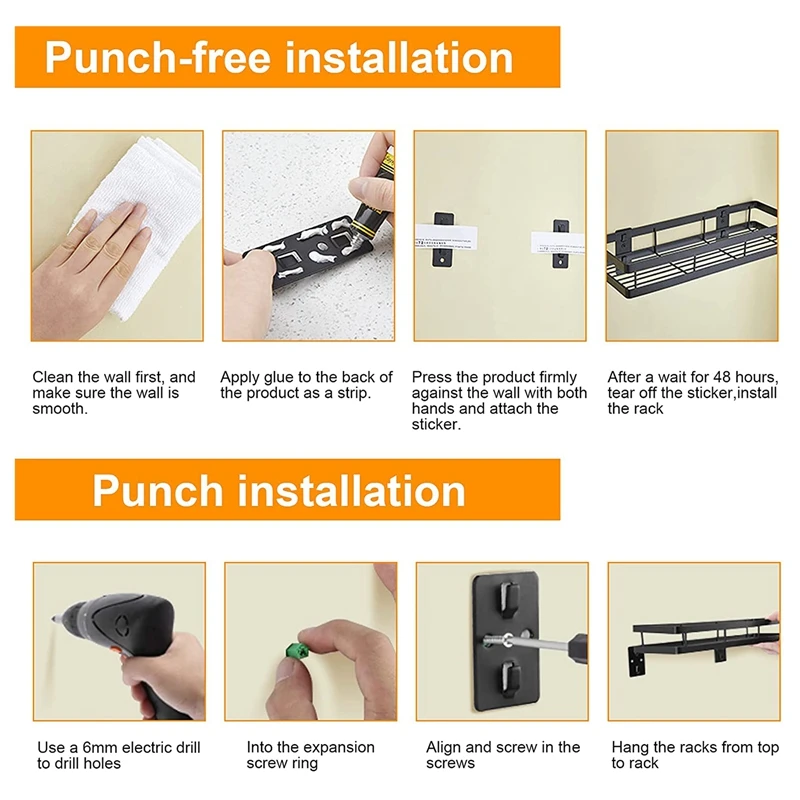 Punch-free installation

Clean the wall first, and make sure the wall is smooth.

Apply glue to the back of the product as a strip.

Press the product firmly against the wall with both hands and attach the sticker.

After a wait for 48 hours, tear off the sticker,install the rack

Punch installation

Use a 6mm electric drill to drill holes

Into the expansion screw ring

Align and screw in the screws

Hang the racks from top to rack