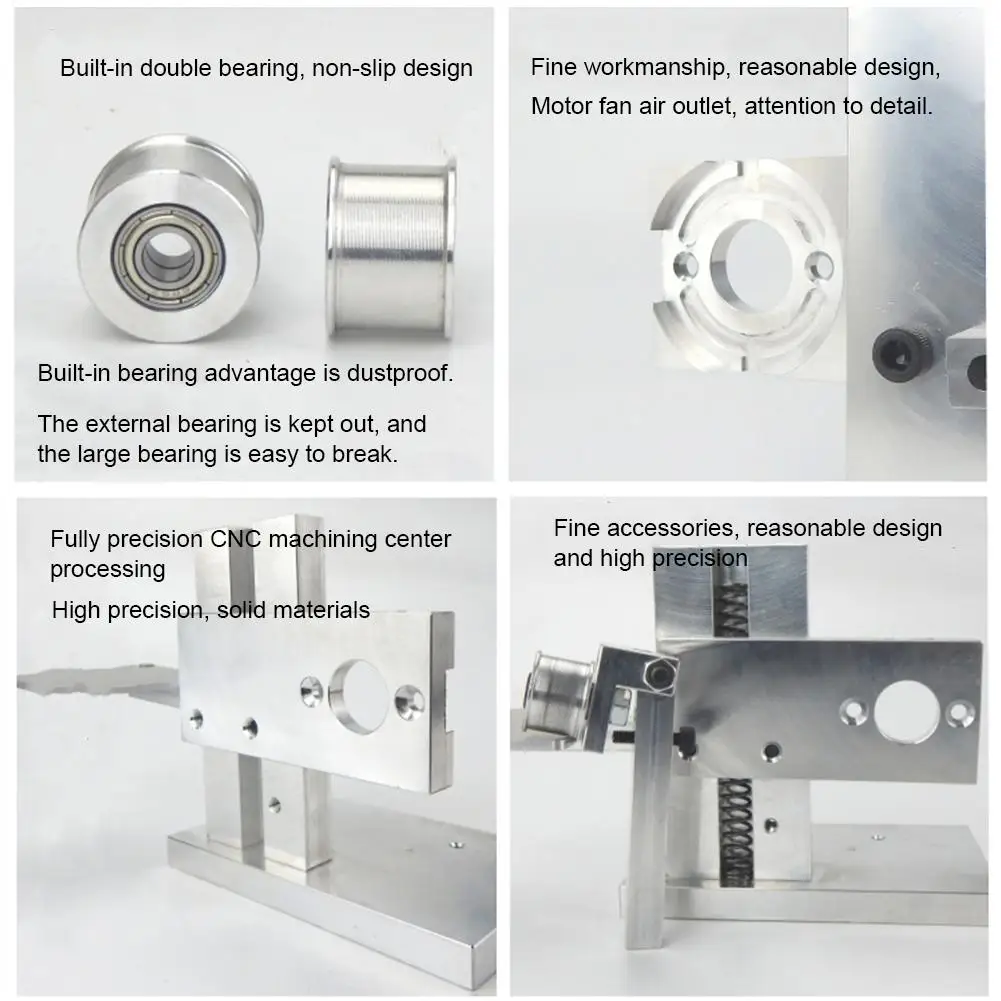 Built-in double bearing, non-slip design

Built-in bearing advantage is dustproof.

The external bearing is kept out, and the large bearing is easy to break.

Fine workmanship, reasonable design,
Motor fan air outlet, attention to detail.

Fully precision CNC machining center processing

High precision, solid materials

Fine accessories, reasonable design and high precision