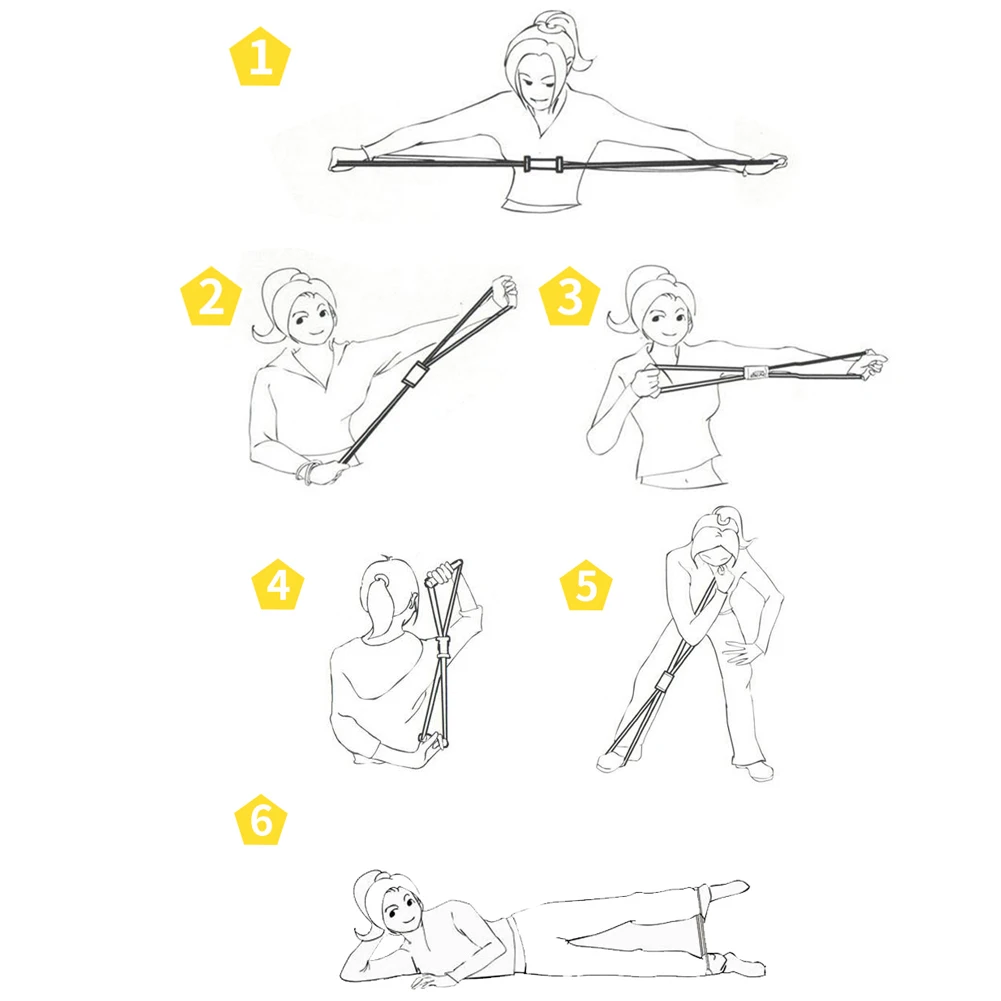 1

2

3

4

5

6