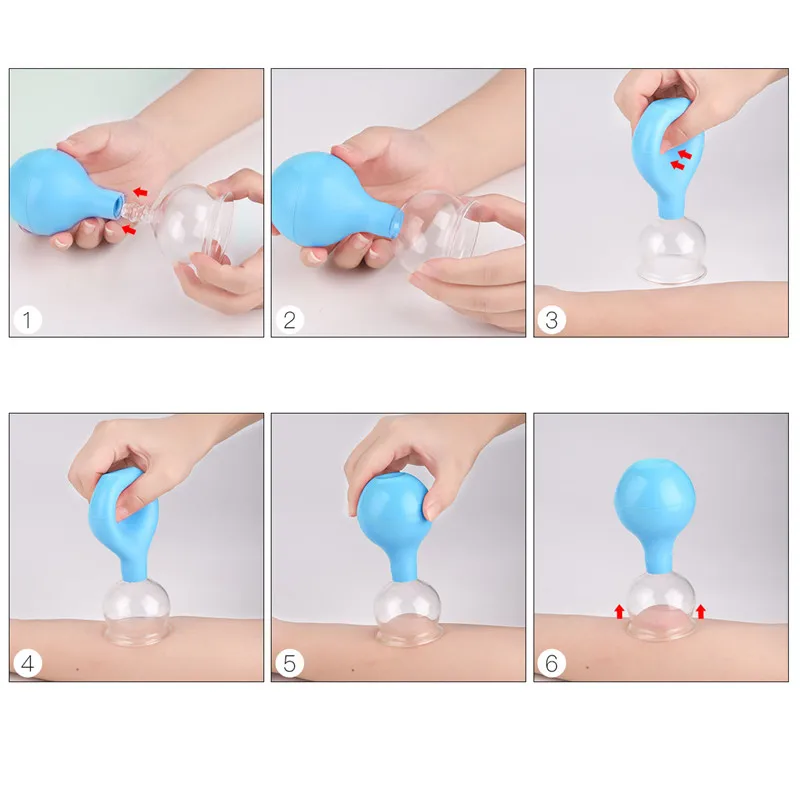 1

2

3

4

5

6