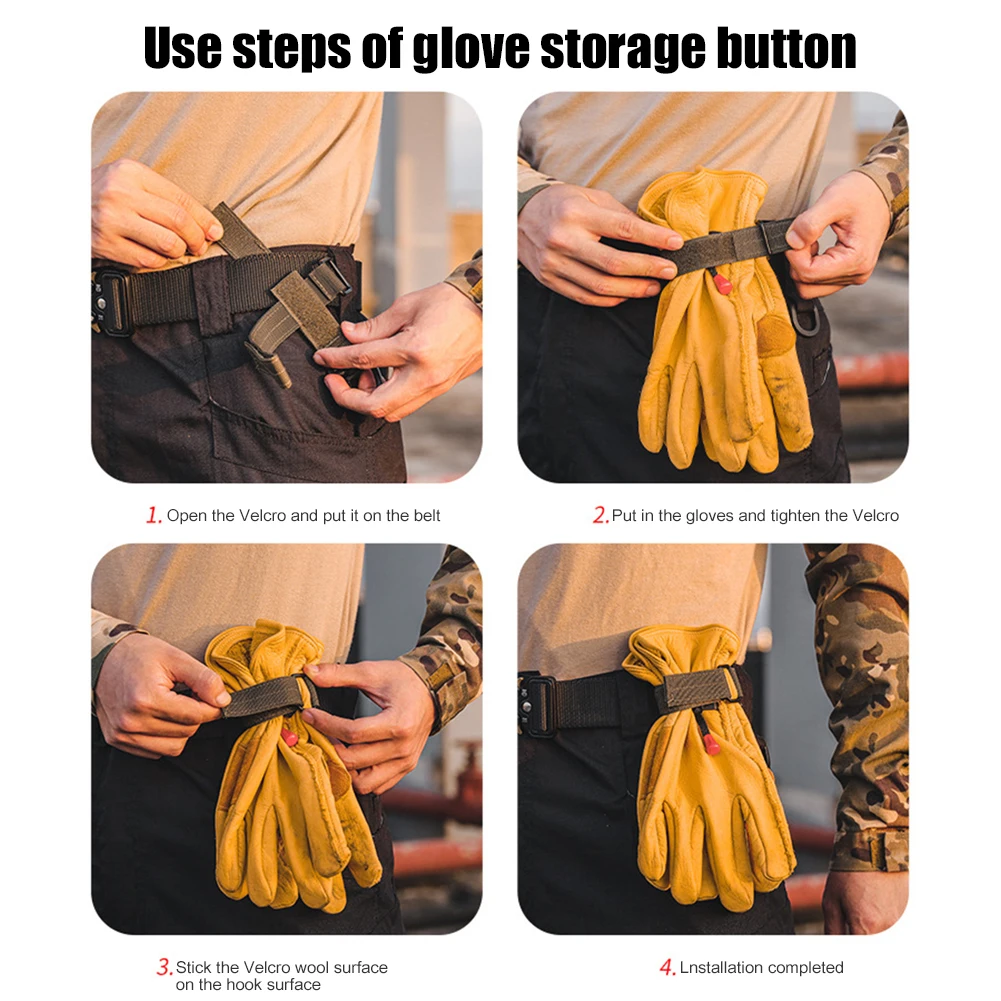 Use steps of glove storage button

1. Open the Velcro and put it on the belt

2. Put in the gloves and tighten the Velcro

3. Stick the Velcro wool surface on the hook surface

4. Lnstallation completed