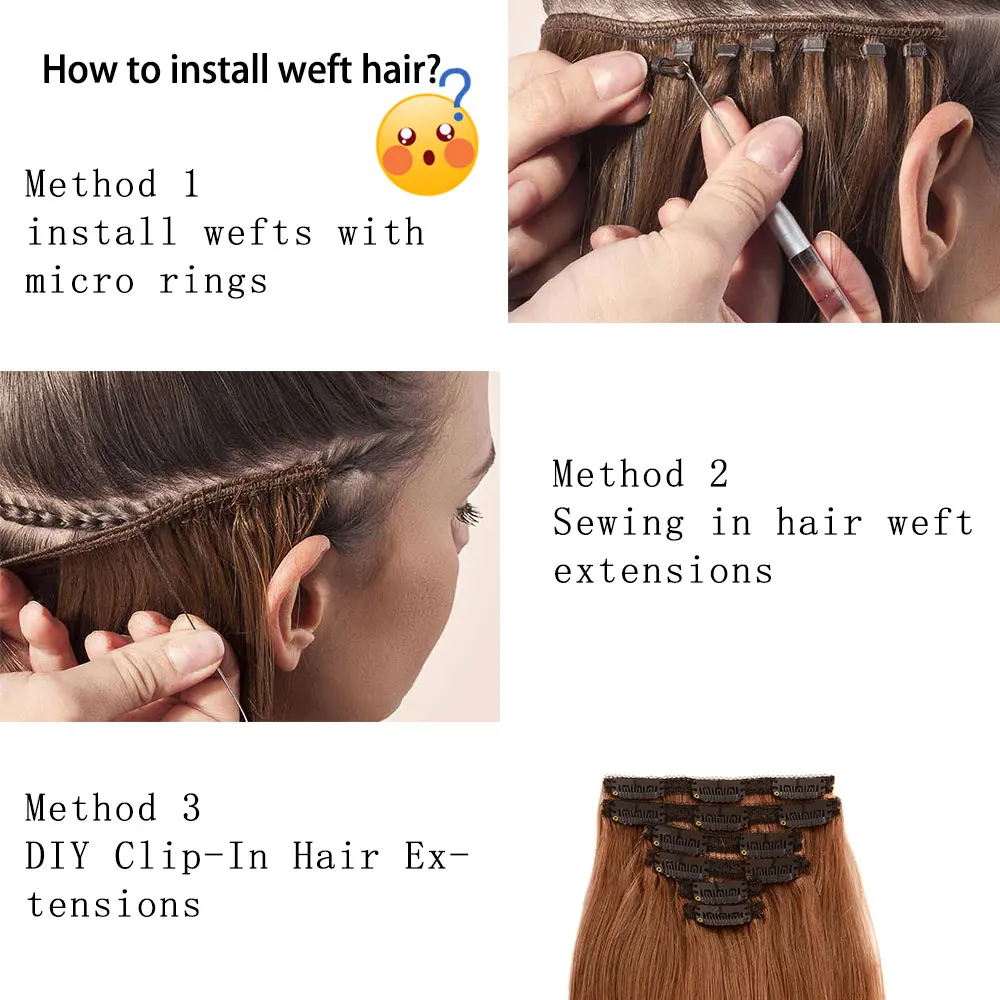 How to install weft hair?

Method 1
install wefts with micro rings

Method 2
Sewing in hair weft extensions

Method 3
DIY Clip-In Hair Extensions