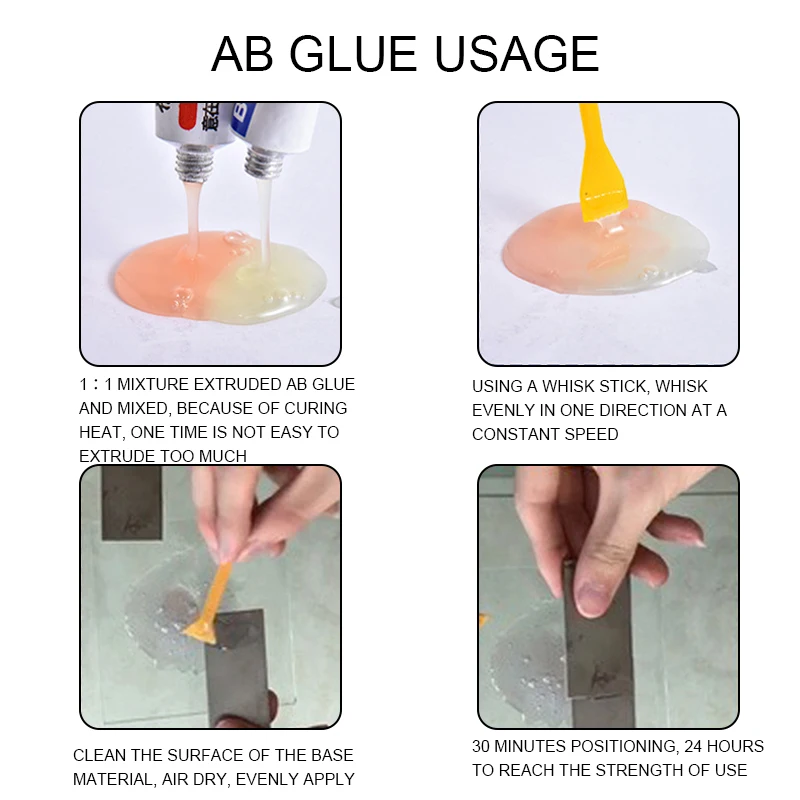 AB GLUE USAGE

1：1 MIXTURE EXTRUDED AB GLUE AND MIXED, BECAUSE OF CURING HEAT, ONE TIME IS NOT EASY TO EXTRUDE TOO MUCH

USING A WHISK STICK, WHISK EVENLY IN ONE DIRECTION AT A CONSTANT SPEED

CLEAN THE SURFACE OF THE BASE MATERIAL, AIR DRY, EVENLY APPLY

30 MINUTES POSITIONING, 24 HOURS TO REACH THE STRENGTH OF USE