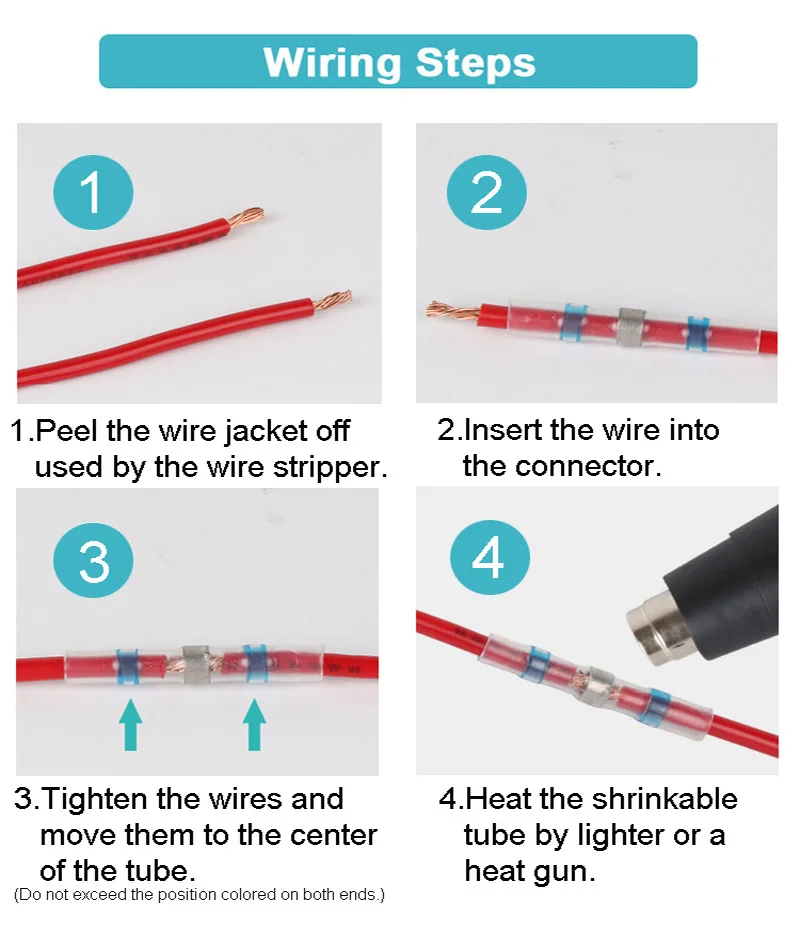 Wiring Steps

1

1.Peel the wire jacket off used by the wire stripper.

2

2.Insert the wire into the connector.

3

3.Tighten the wires and move them to the center of the tube.
(Do not exceed the position colored on both ends.)

4

4.Heat the shrinkable tube by lighter or a heat gun.