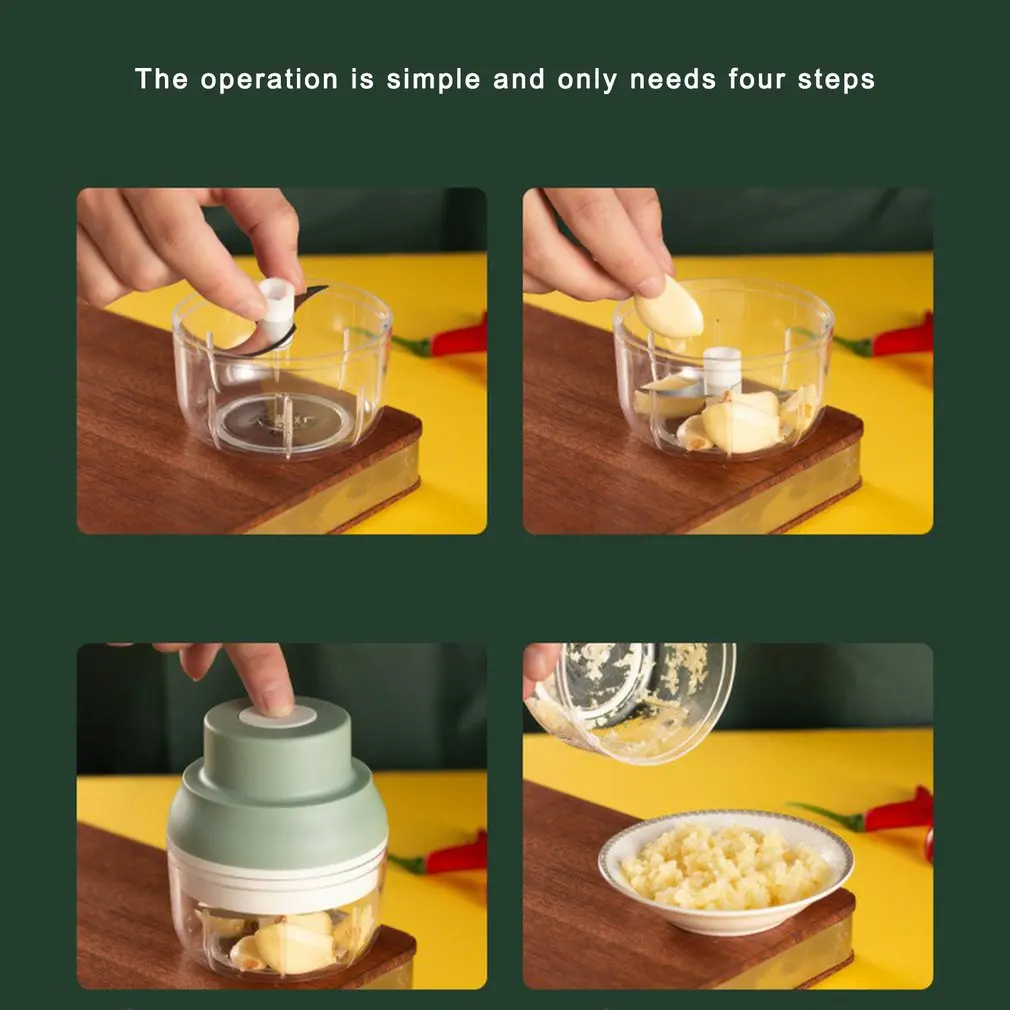 The operation is simple and only needs four steps