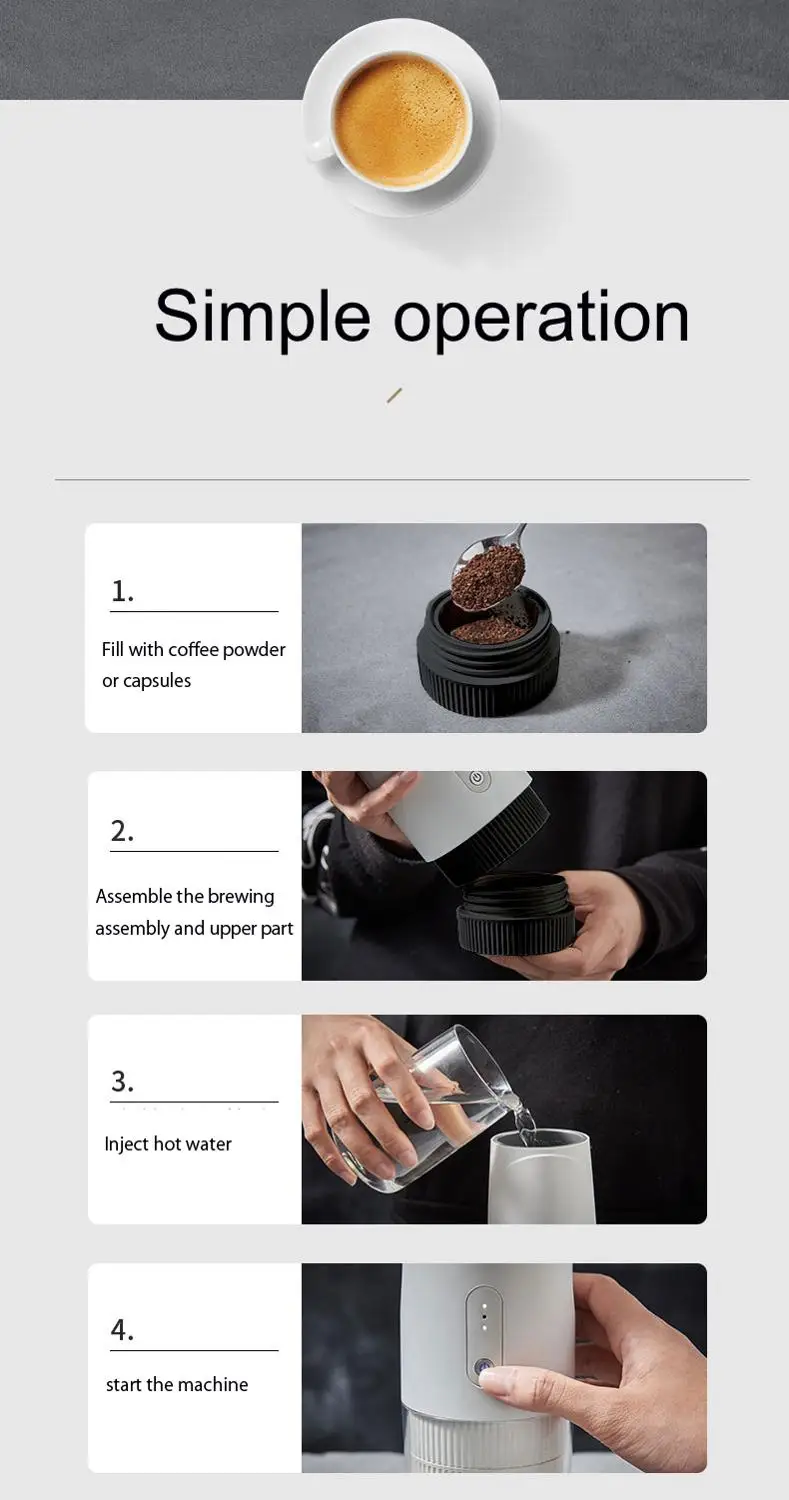 Simple operation

1.

Fill with coffee powder or capsules

2.

Assemble the brewing assembly and upper part

3.

Inject hot water

4.

start the machine