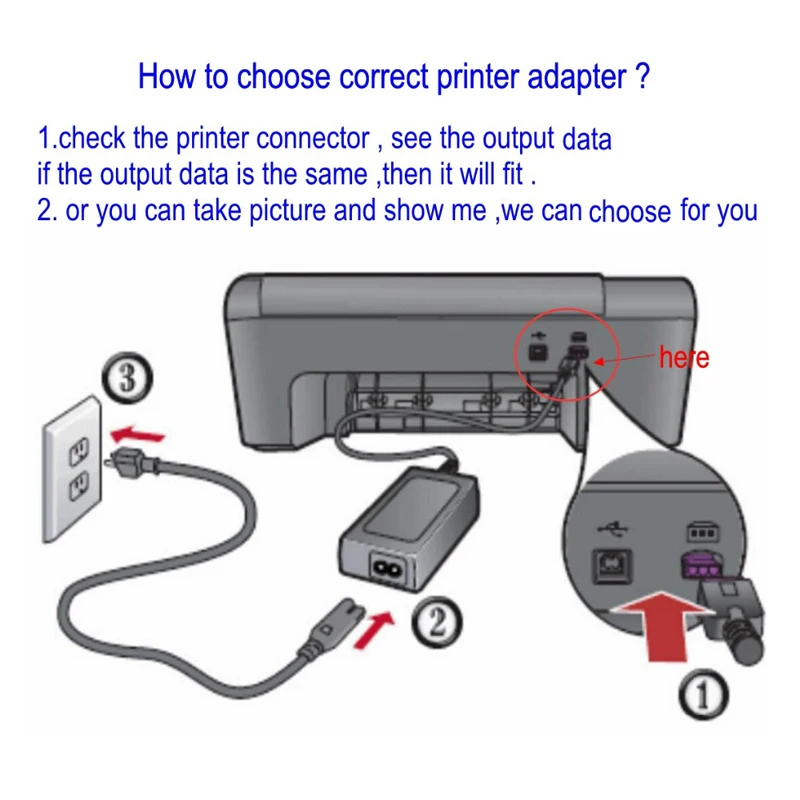 How to choose correct printer adapter ?

1.check the printer connector , see the output data if the output data is the same ,then it will fit .
2. or you can take picture and show me ,we can choose for you

here

3

2

1