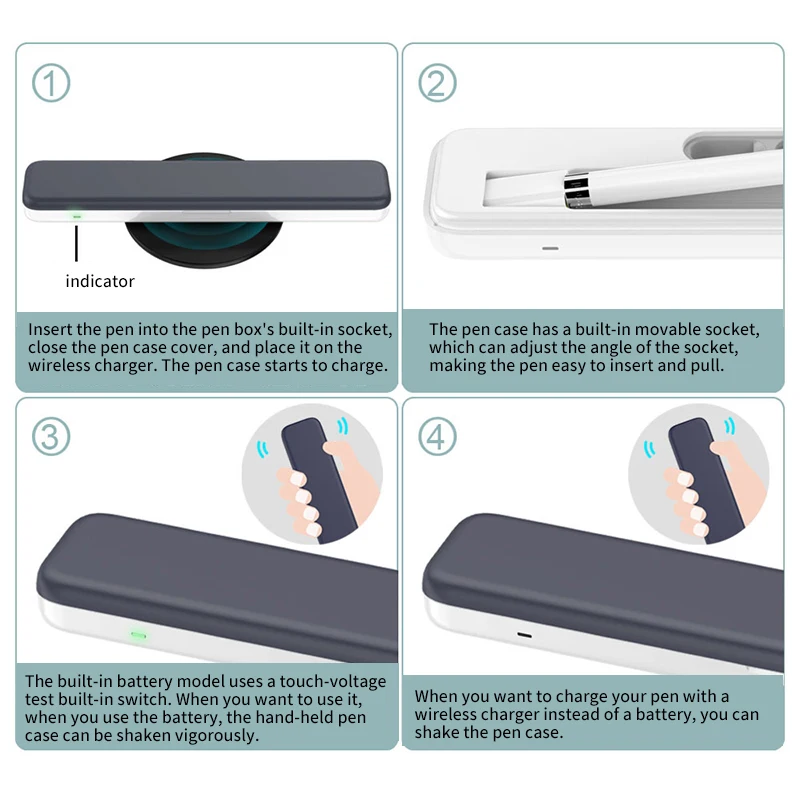 ①

indicator

Insert the pen into the pen box's built-in socket, close the pen case cover, and place it on the wireless charger. The pen case starts to charge.

②

The pen case has a built-in movable socket, which can adjust the angle of the socket, making the pen easy to insert and pull.

③

The built-in battery model uses a touch-voltage test built-in switch. When you want to use it, when you use the battery, the hand-held pen case can be shaken vigorously.

④

When you want to charge your pen with a wireless charger instead of a battery, you can shake the pen case.