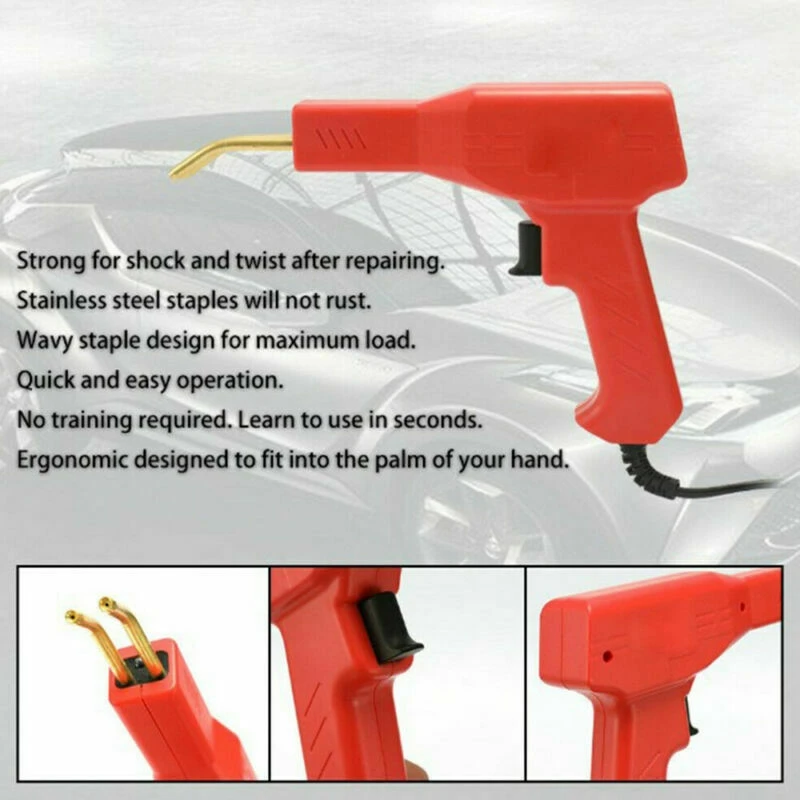 Strong for shock and twist after repairing.
Stainless steel staples will not rust.
Wavy staple design for maximum load.
Quick and easy operation.
No training required. Learn to use in seconds.
Ergonomic designed to fit into the palm of your hand.