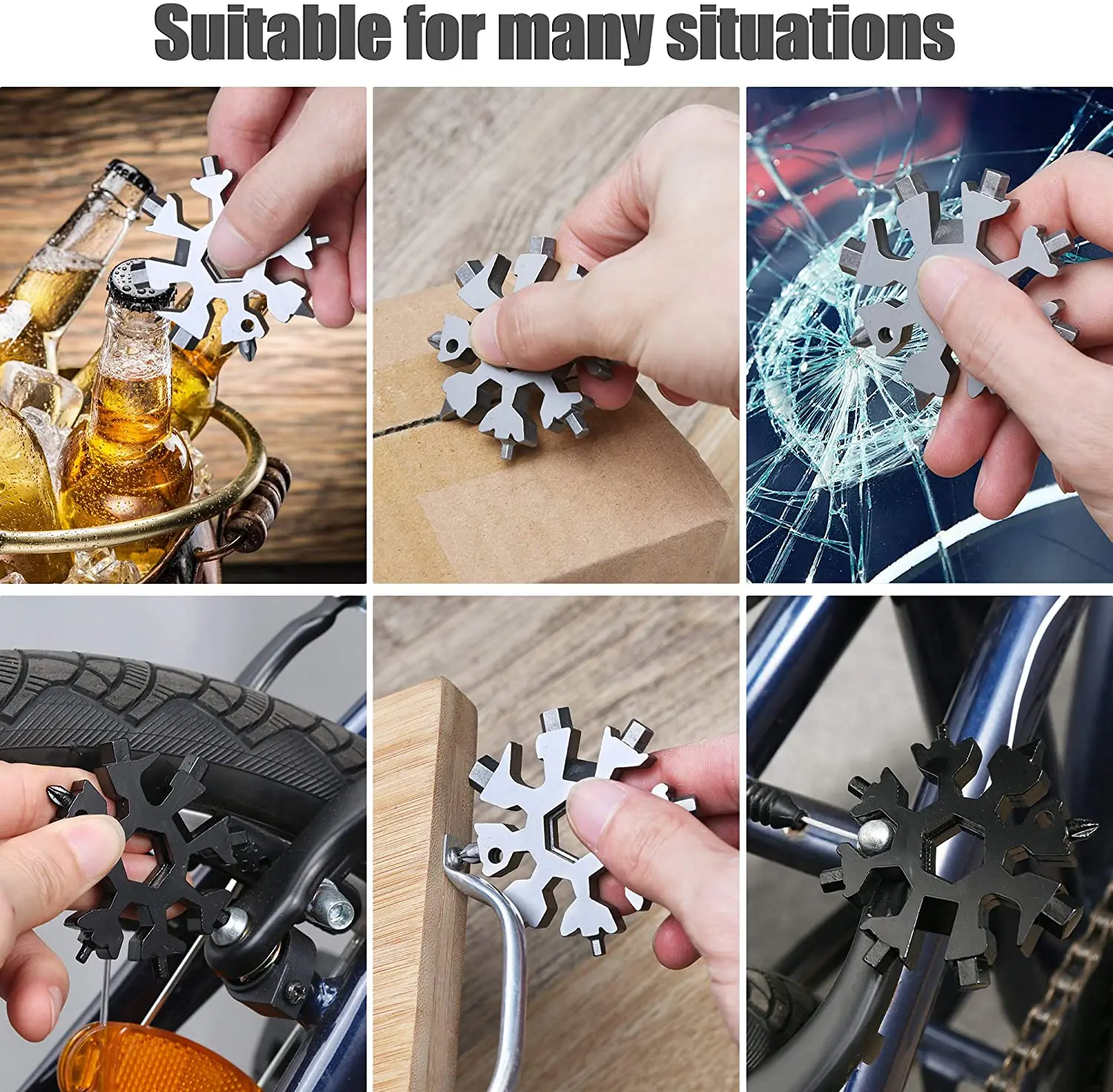 Suitable for many situations