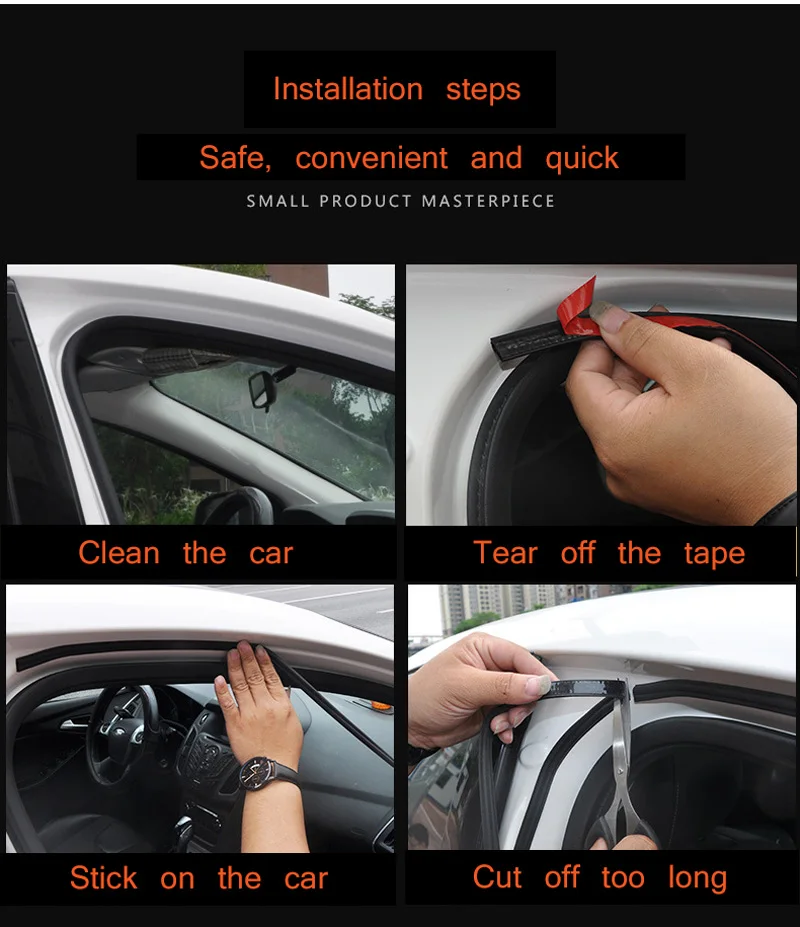 Installation steps

Safe, convenient and quick

SMALL PRODUCT MASTERPIECE

Clean the car

Tear off the tape

Stick on the car

Cut off too long