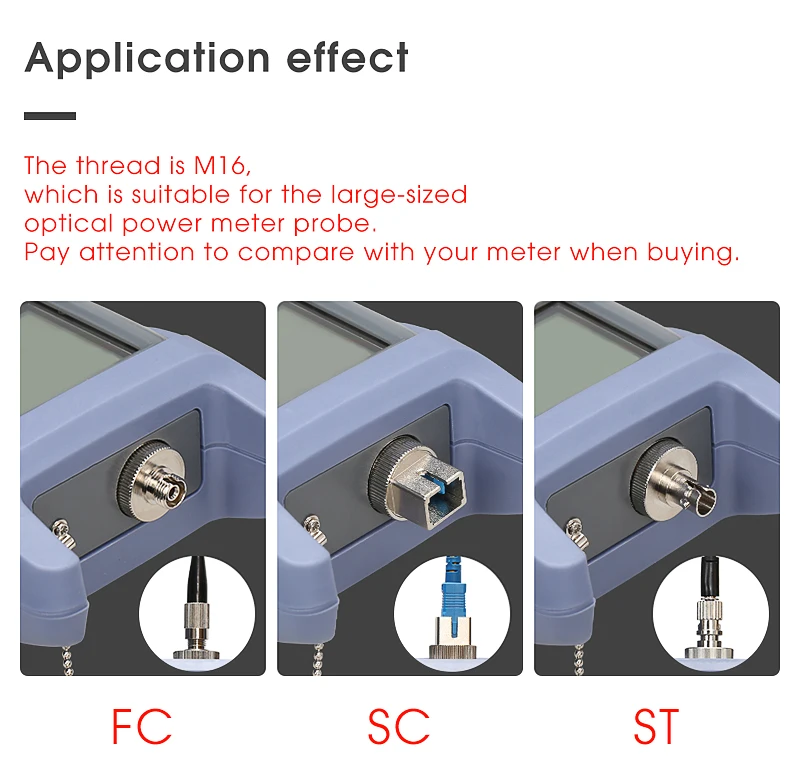 Application effect

The thread is M16,
which is suitable for the large-sized
optical power meter probe.
Pay attention to compare with your meter when buying.

FC

SC

ST