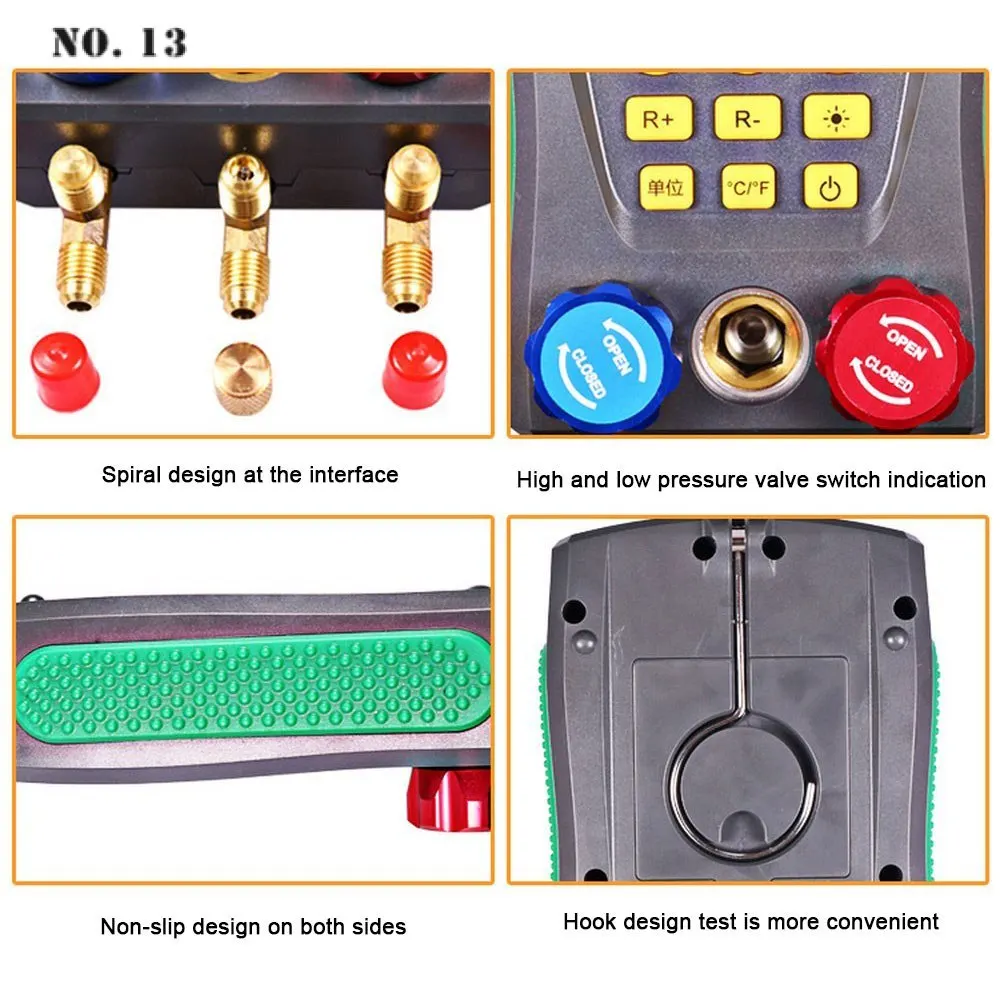 NO. 13

R+
R-
单位
°C/°F
OPEN
CLOSED
OPEN
CLOSED

Spiral design at the interface

High and low pressure valve switch indication

Non-slip design on both sides

Hook design test is more convenient