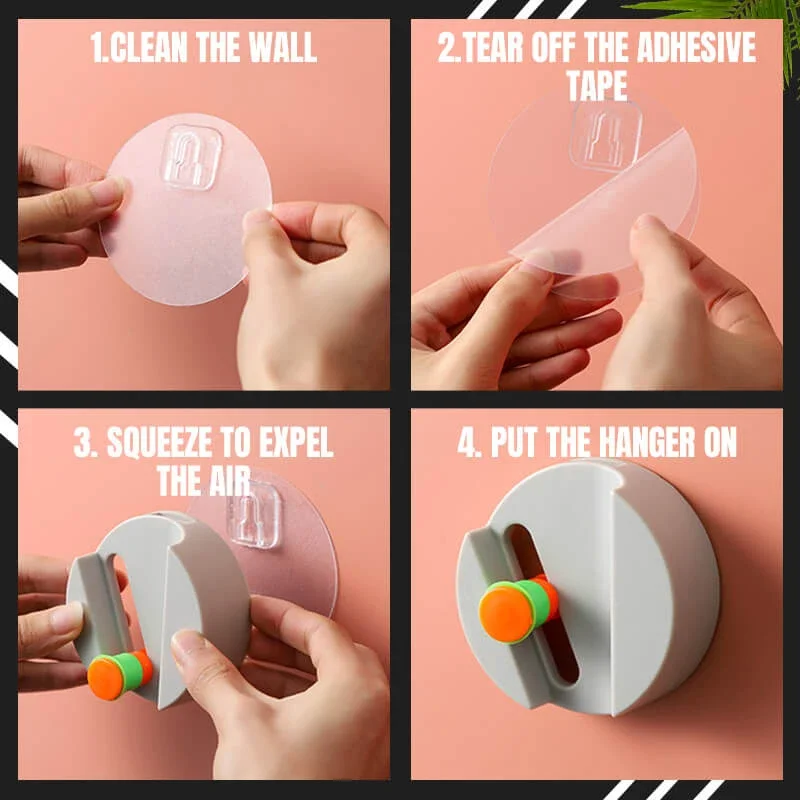 1.CLEAN THE WALL

2.TEAR OFF THE ADHESIVE TAPE

3. SQUEEZE TO EXPEL THE AIR

4. PUT THE HANGER ON