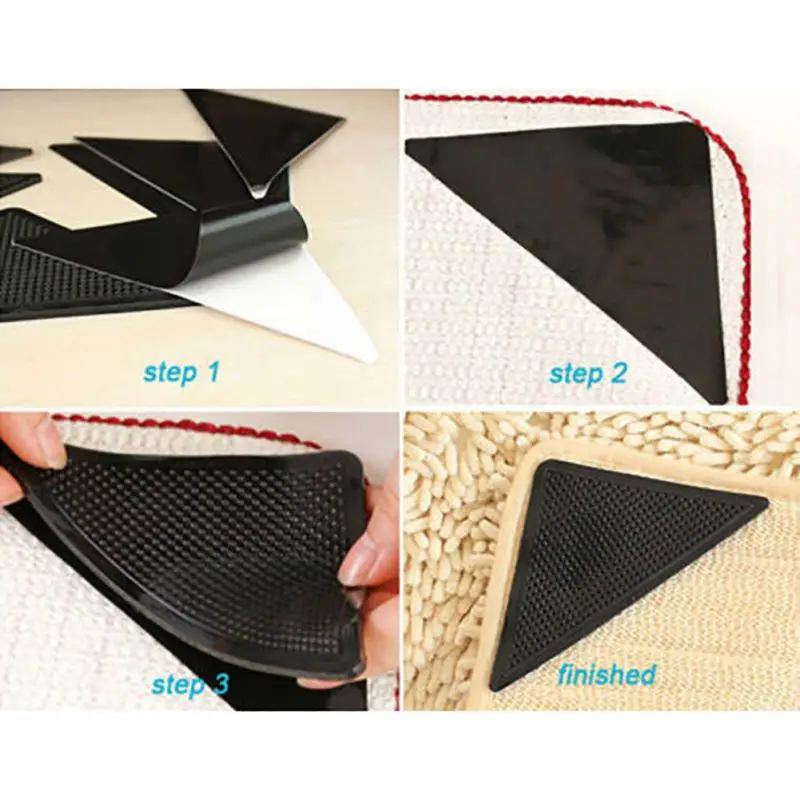 step 1

step 2

step 3

finished