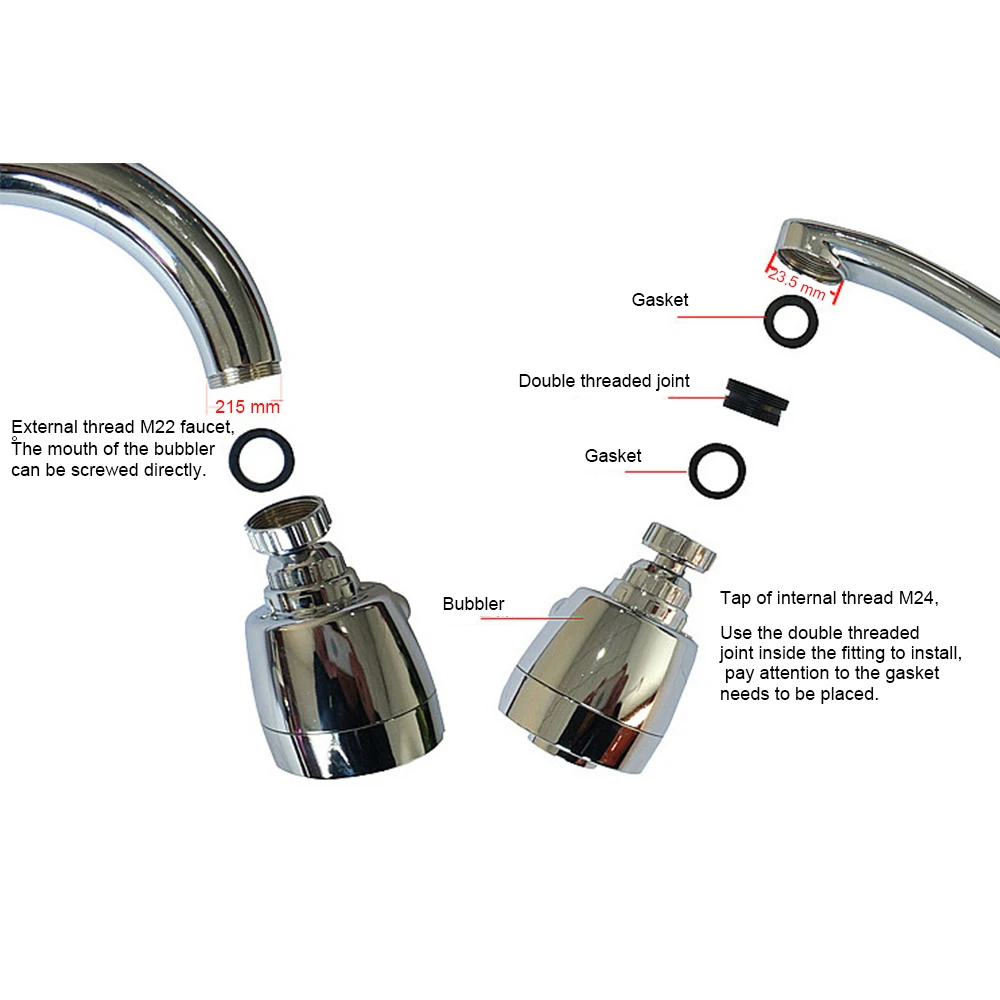 215 mm

External thread M22 faucet, The mouth of the bubbler can be screwed directly.

23.5 mm

Gasket

Double threaded joint

Gasket

Bubbler

Tap of internal thread M24,

Use the double threaded joint inside the fitting to install, pay attention to the gasket needs to be placed.