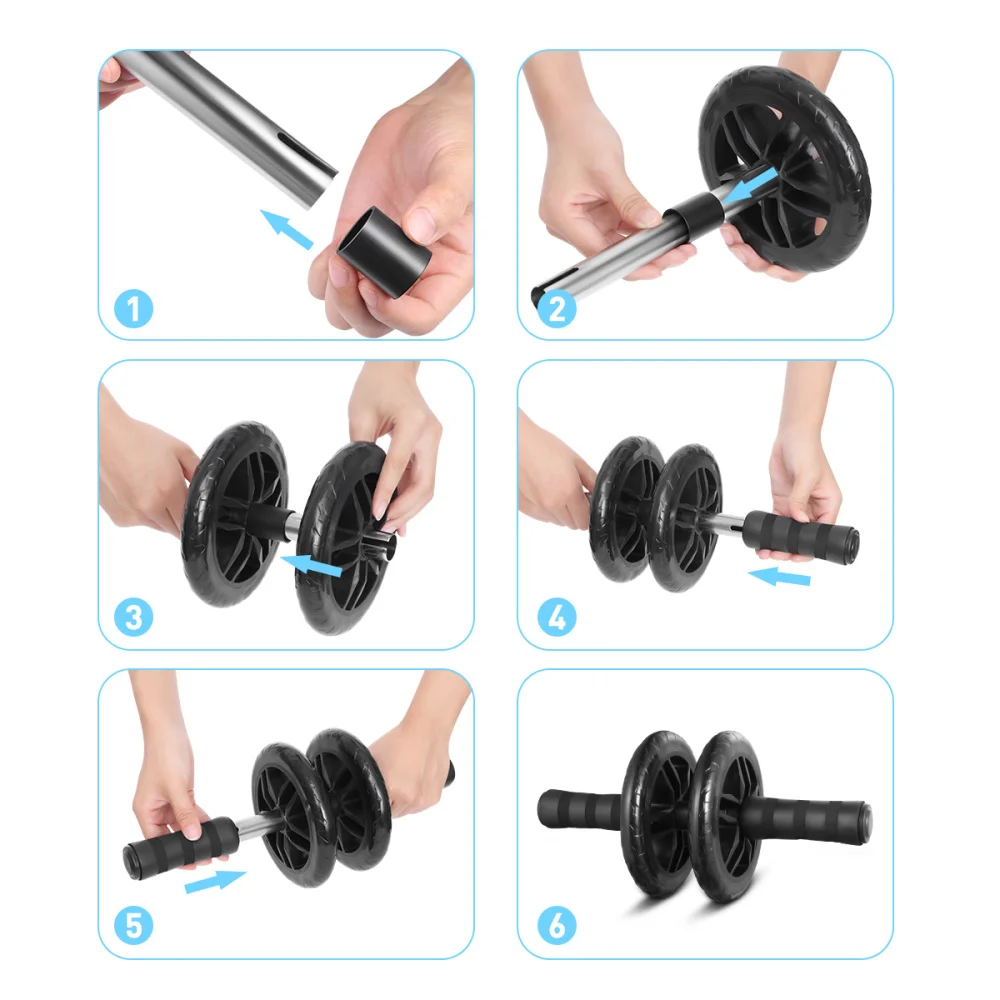 1
2
3
4
5
6