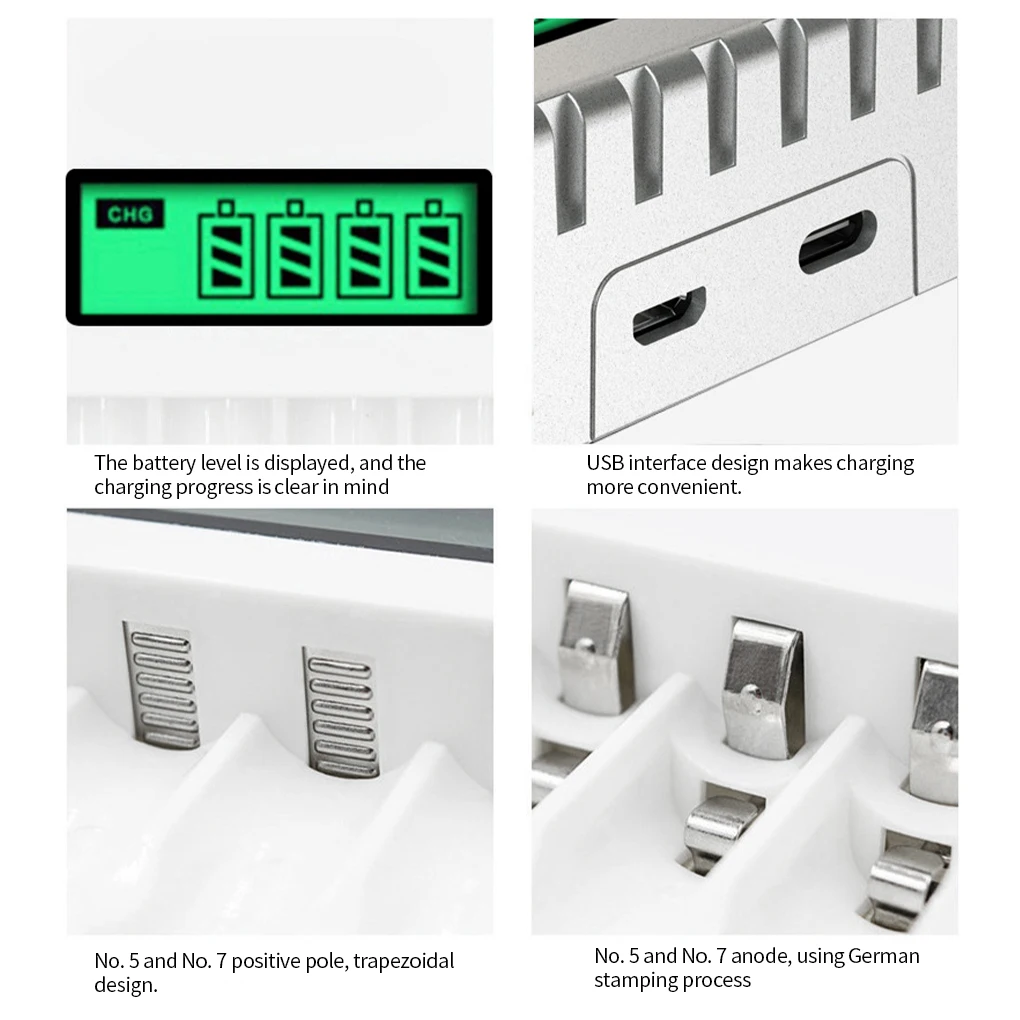 CHG

The battery level is displayed, and the charging progress is clear in mind

USB interface design makes charging more convenient.

No. 5 and No. 7 positive pole, trapezoidal design.

No. 5 and No. 7 anode, using German stamping process