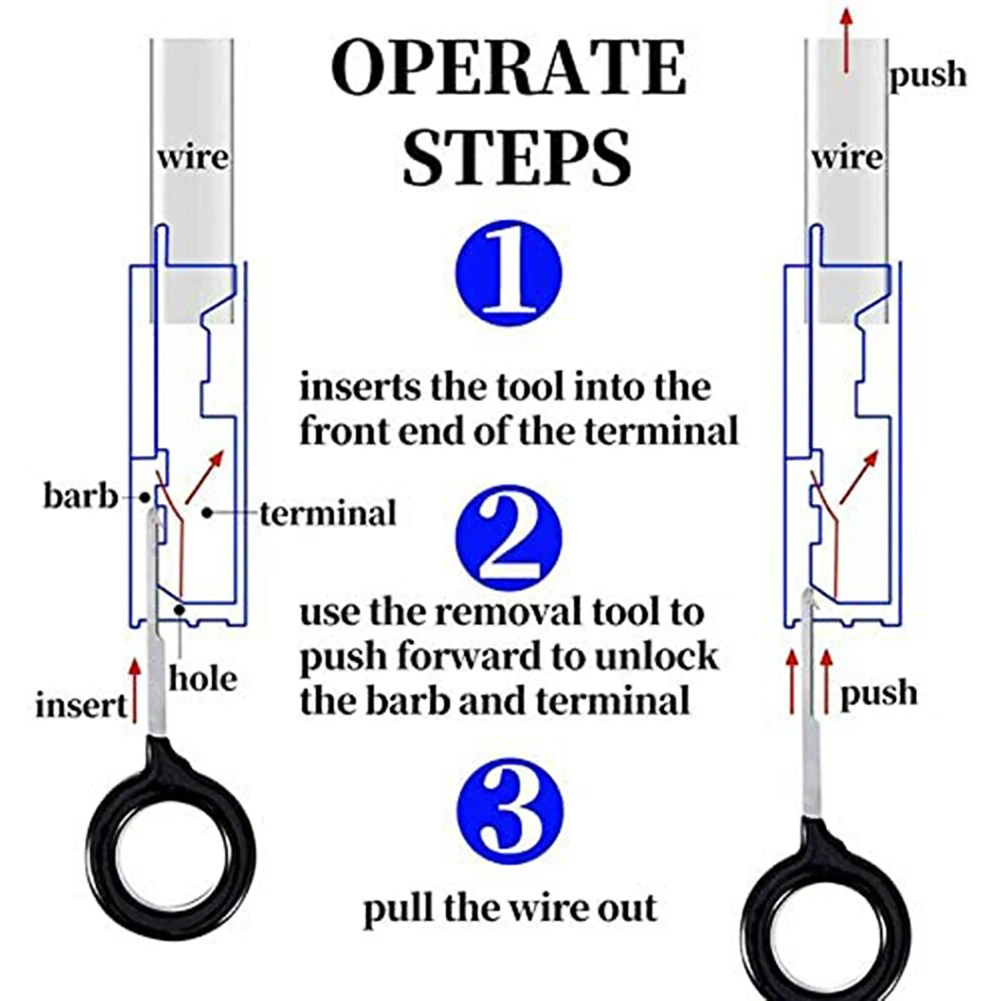 OPERATE STEPS

1

inserts the tool into the front end of the terminal

2

use the removal tool to push forward to unlock the barb and terminal

3

pull the wire out

wire

barb

terminal

hole

insert

push

wire

push