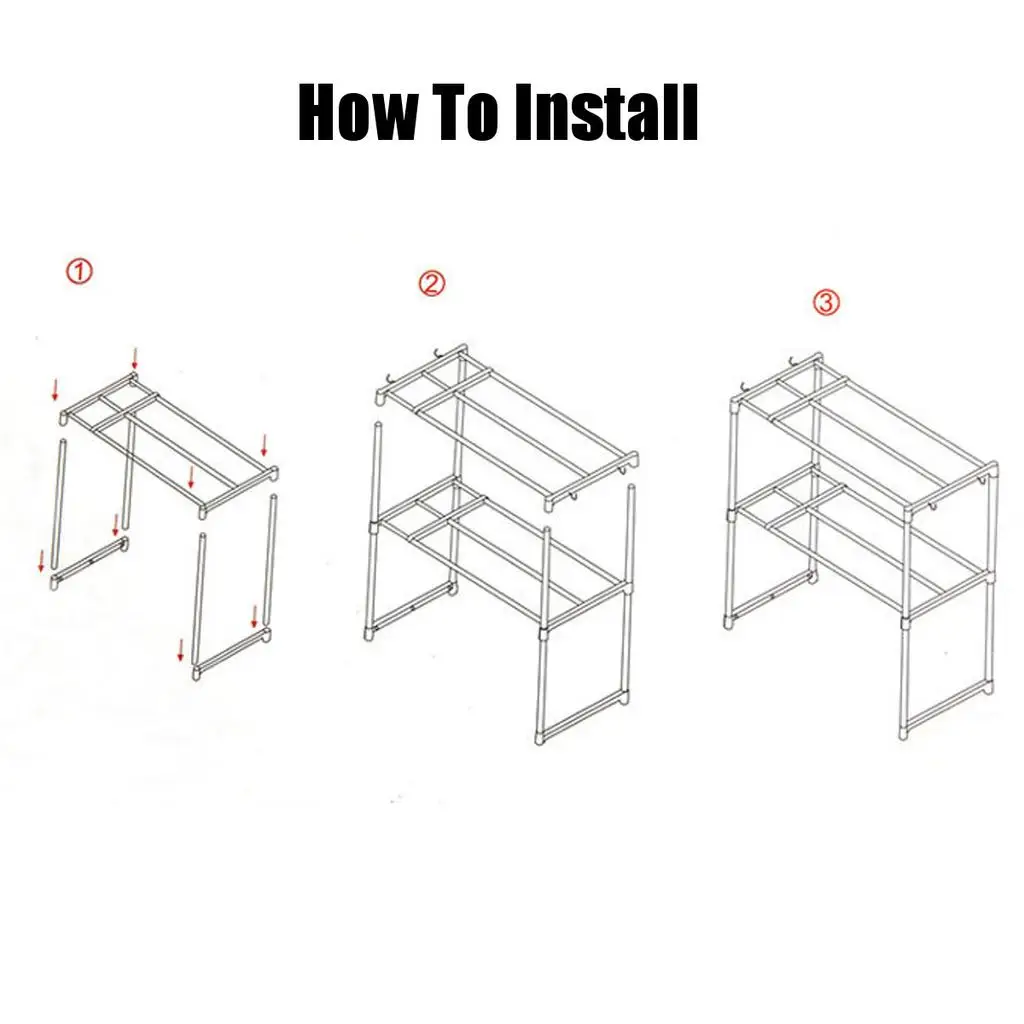 How To Install

①

②

③