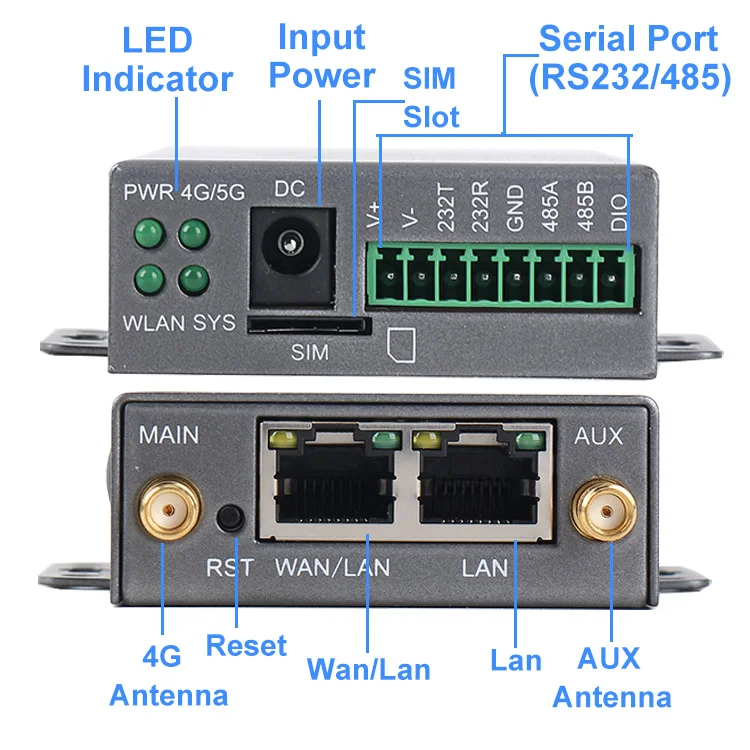 LED Indicator

Input Power

SIM Slot

Serial Port (RS232/485)

PWR 4G/5G

DC

V+ V- 232T 232R GND 485A 485B DIO

WLAN SYS

SIM

MAIN

AUX

RST

WAN/LAN

LAN

4G Antenna

Reset

Wan/Lan

Lan

AUX Antenna