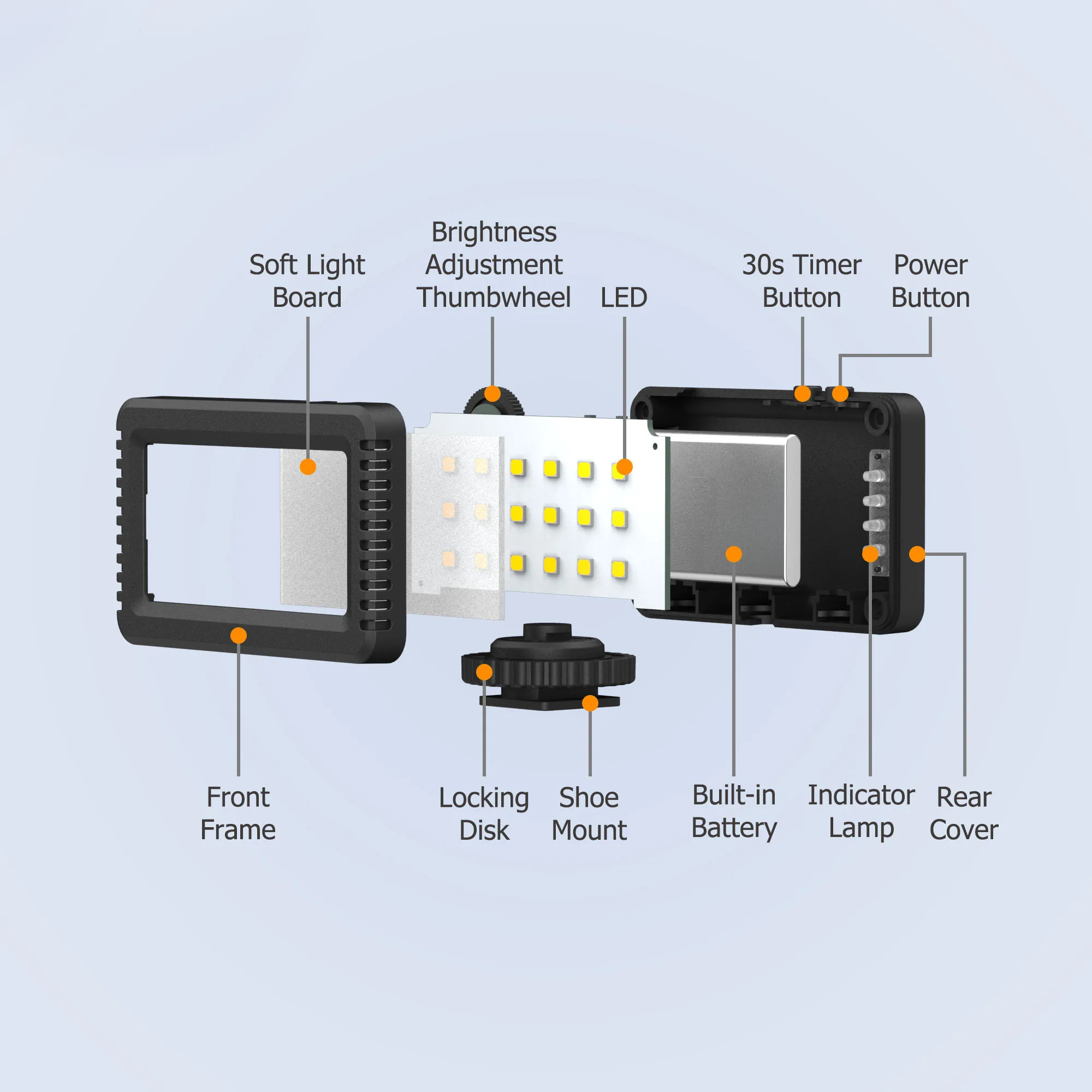 Soft Light Board

Brightness Adjustment Thumbwheel

LED

30s Timer Button

Power Button

Front Frame

Locking Disk

Shoe Mount

Built-in Battery

Indicator Lamp

Rear Cover