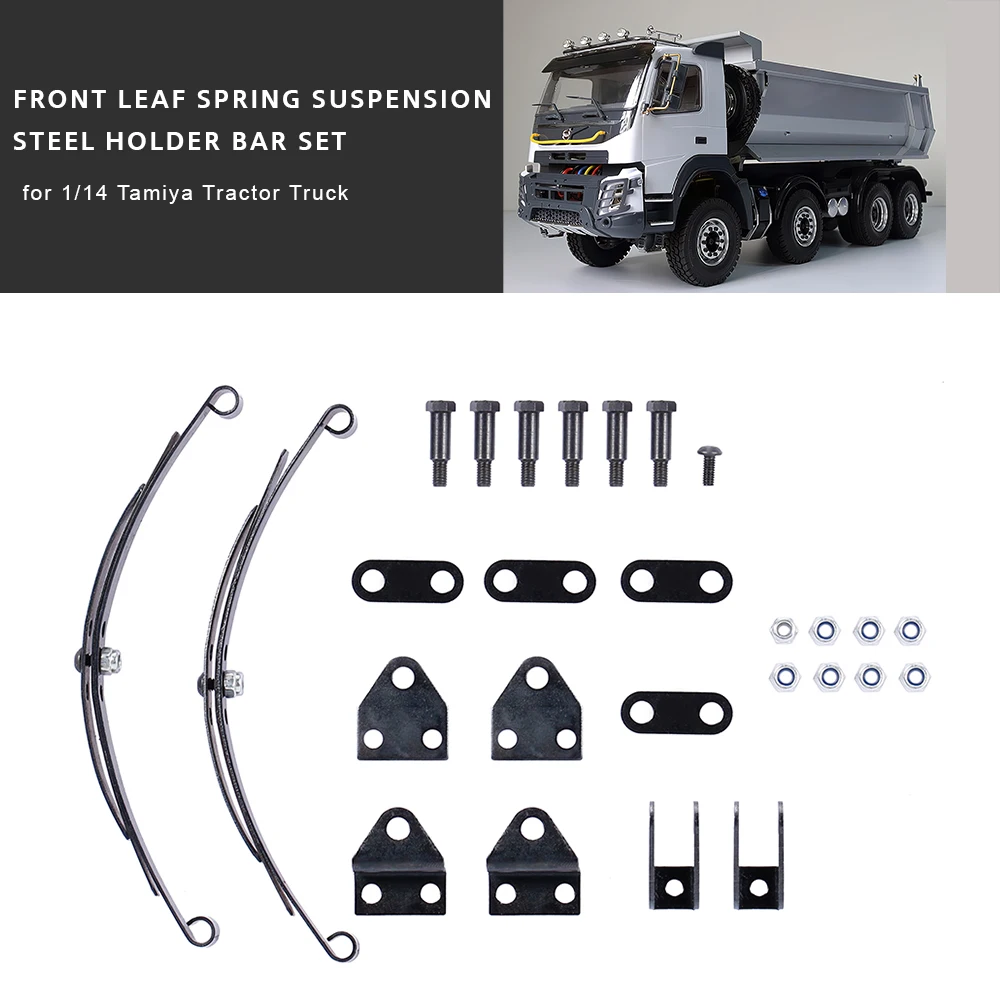 FRONT LEAF SPRING SUSPENSION STEEL HOLDER BAR SET

for 1/14 Tamiya Tractor Truck