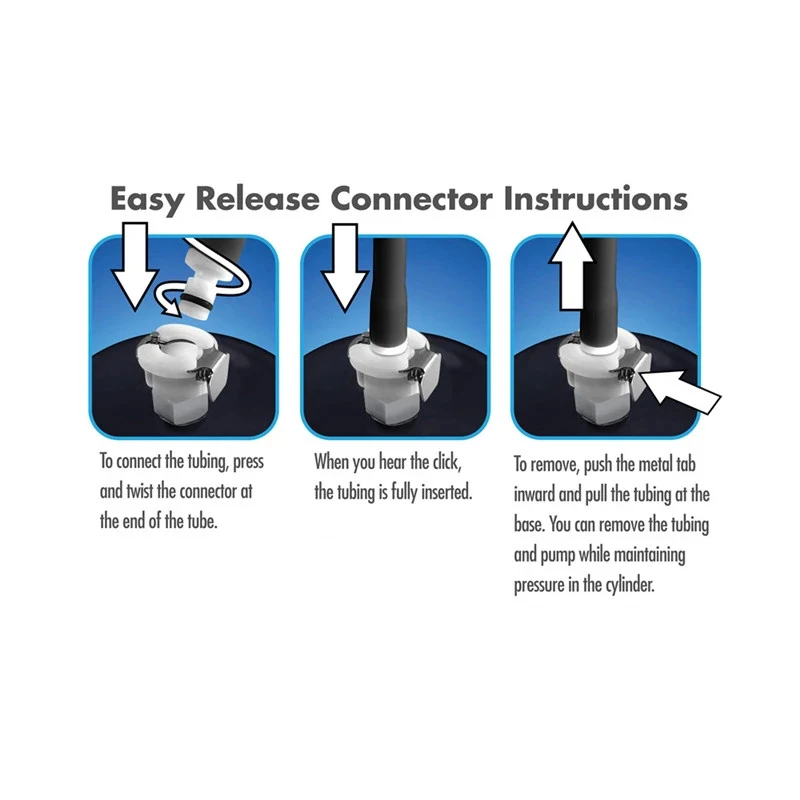 Easy Release Connector Instructions

To connect the tubing, press and twist the connector at the end of the tube.

When you hear the click, the tubing is fully inserted.

To remove, push the metal tab inward and pull the tubing at the base. You can remove the tubing and pump while maintaining pressure in the cylinder.