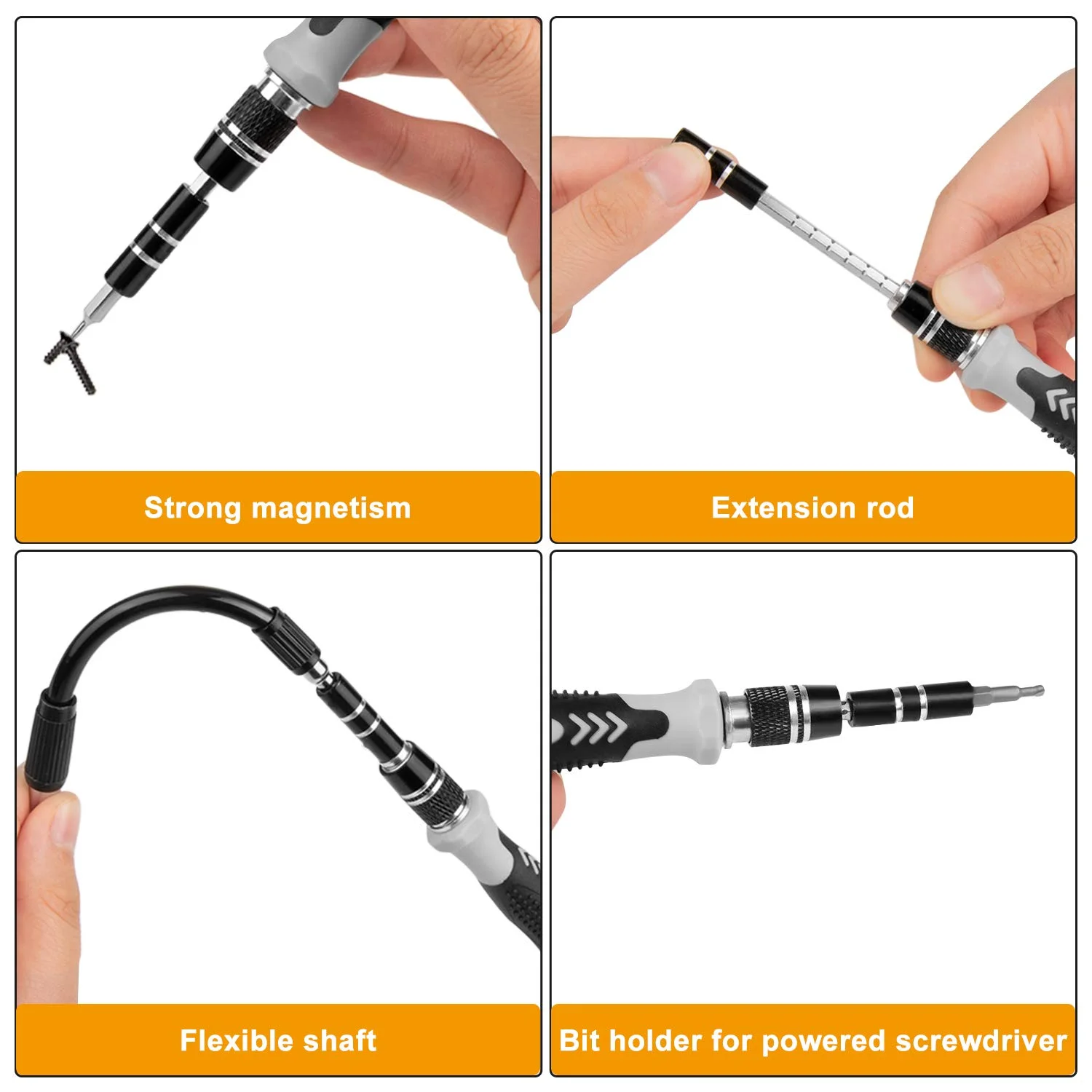 Strong magnetism

Extension rod

Flexible shaft

Bit holder for powered screwdriver