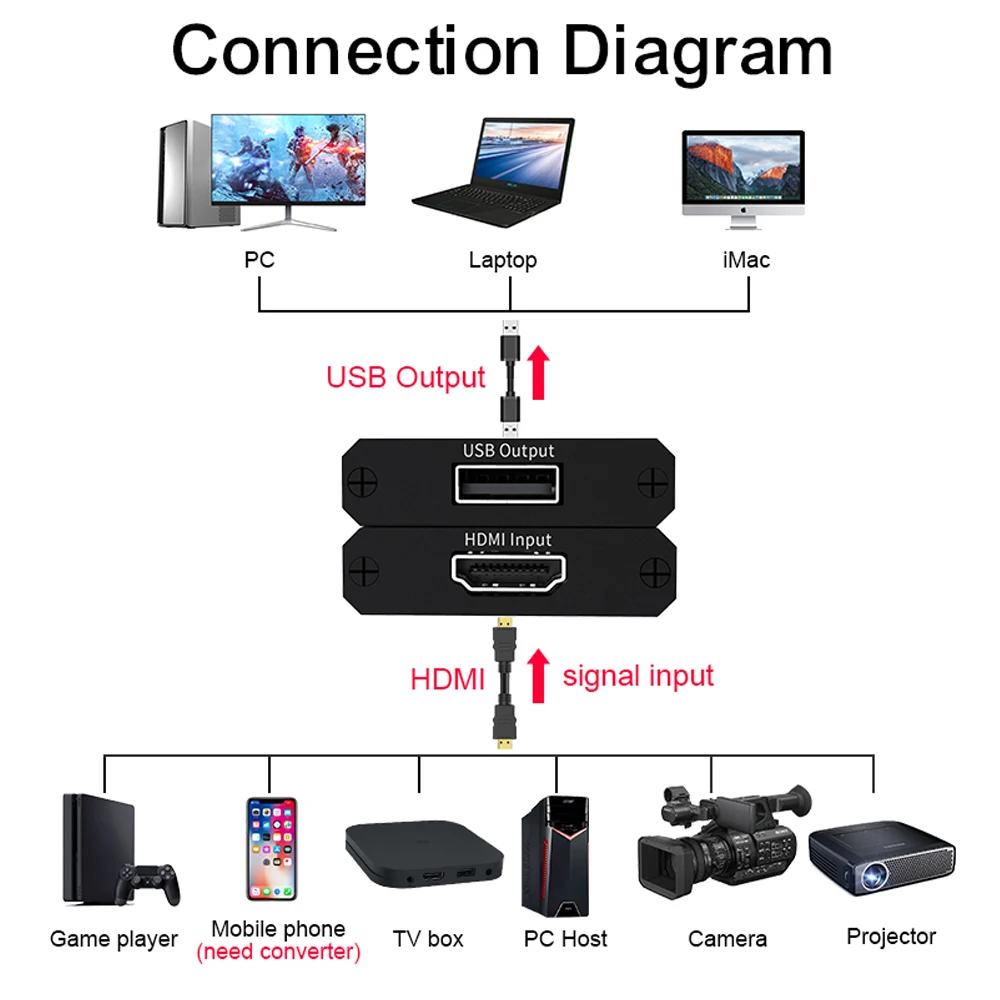 Connection Diagram

PC

Laptop

iMac

USB Output

USB Output

HDMI Input

HDMI

signal input

Game player

Mobile phone
(need converter)

TV box

PC Host

Camera

Projector