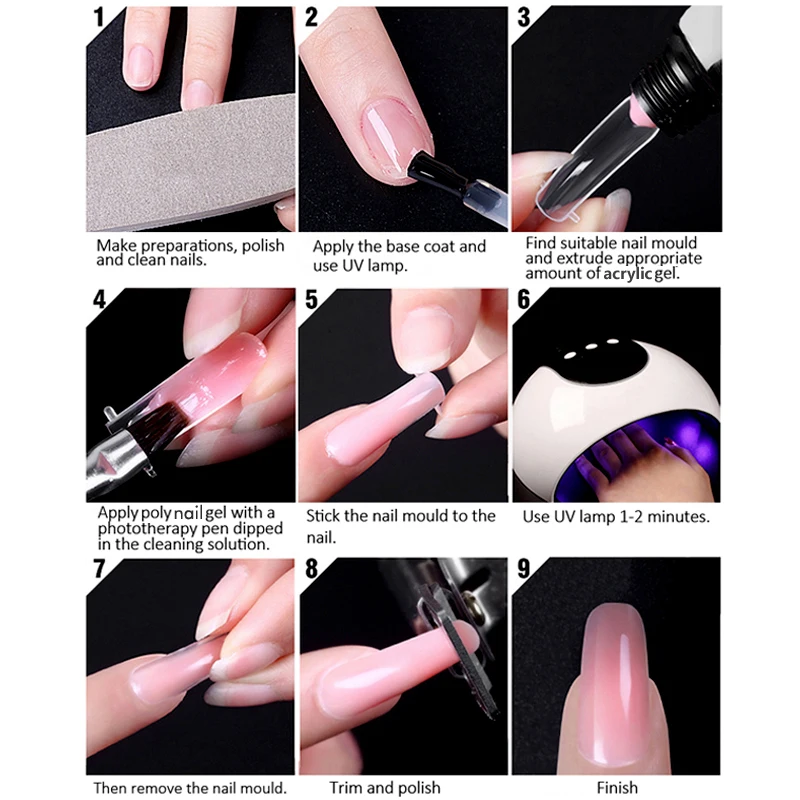 1
Make preparations, polish and clean nails.

2
Apply the base coat and use UV lamp.

3
Find suitable nail mould and extrude appropriate amount of acrylic gel.

4
Apply poly nail gel with a phototherapy pen dipped in the cleaning solution.

5
Stick the nail mould to the nail.

6
Use UV lamp 1-2 minutes.

7
Then remove the nail mould.

8
Trim and polish

9
Finish