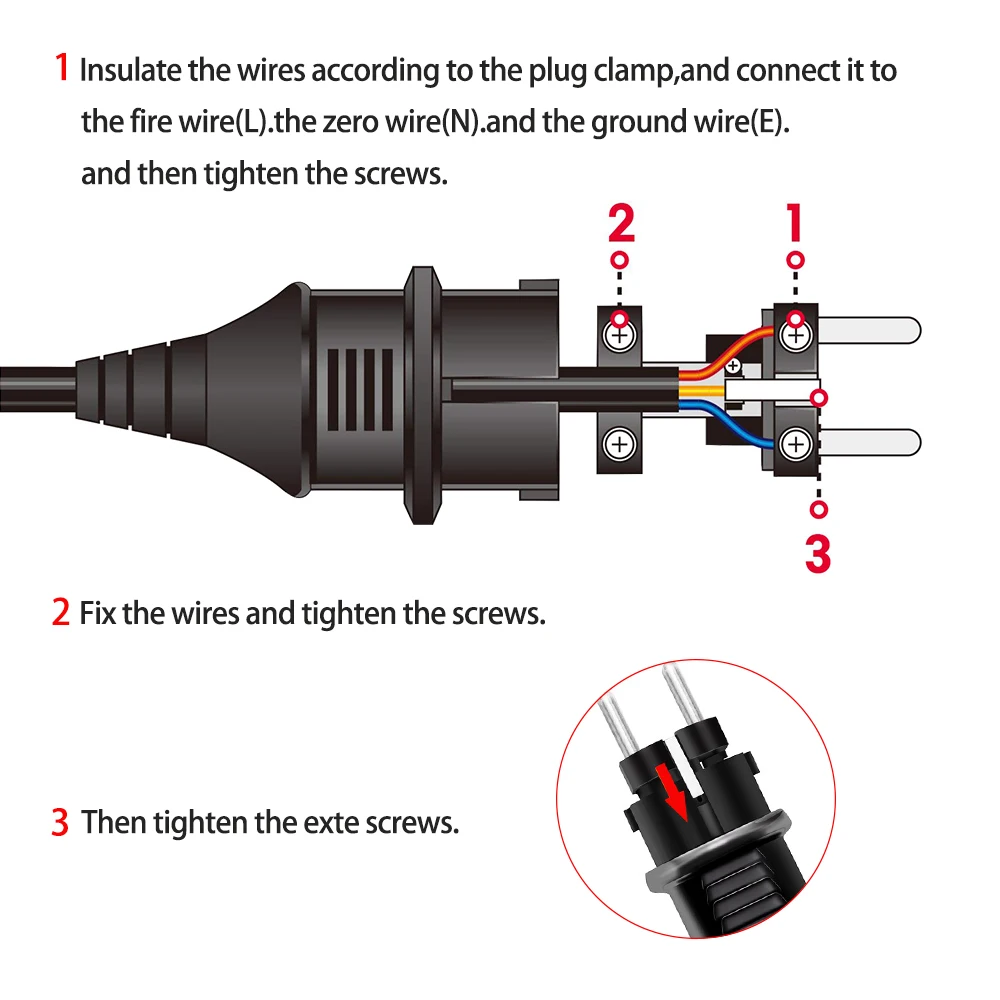 1 Insulate the wires according to the plug clamp,and connect it to the fire wire(L).the zero wire(N).and the ground wire(E). and then tighten the screws.

2

1

3

2 Fix the wires and tighten the screws.

3 Then tighten the exte screws.